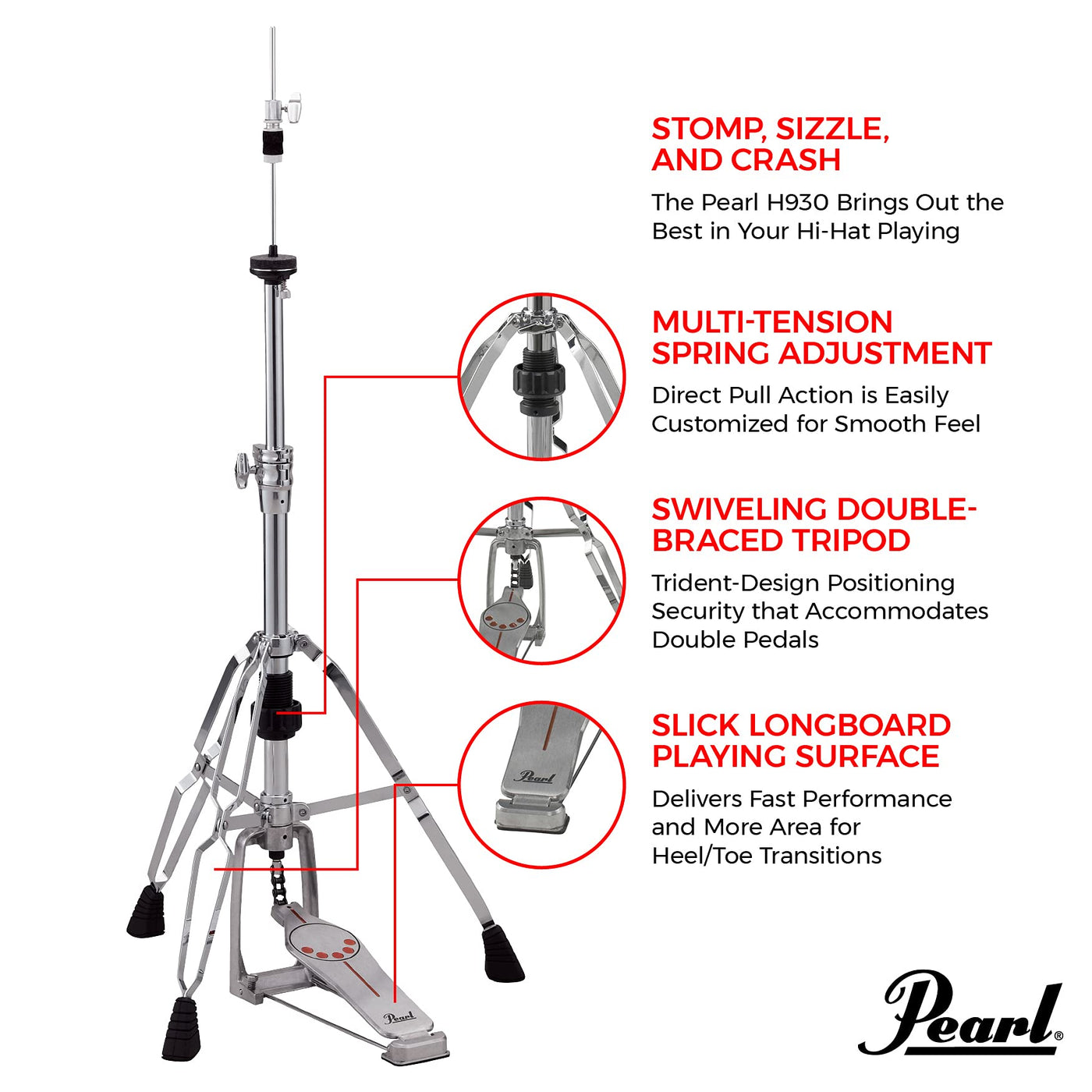 STOMP, SIZZLE, AND CRASH

The Pearl H930 Brings Out the Best in Your Hi-Hat Playing

MULTI-TENSION SPRING ADJUSTMENT

Direct Pull Action is Easily Customized for Smooth Feel

SWIVELING DOUBLE-BRACED TRIPOD

Trident-Design Positioning Security that Accommodates Double Pedals

SLICK LONGBOARD PLAYING SURFACE

Delivers Fast Performance and More Area for Heel/Toe Transitions

Pearl

Pearl

Pearl®