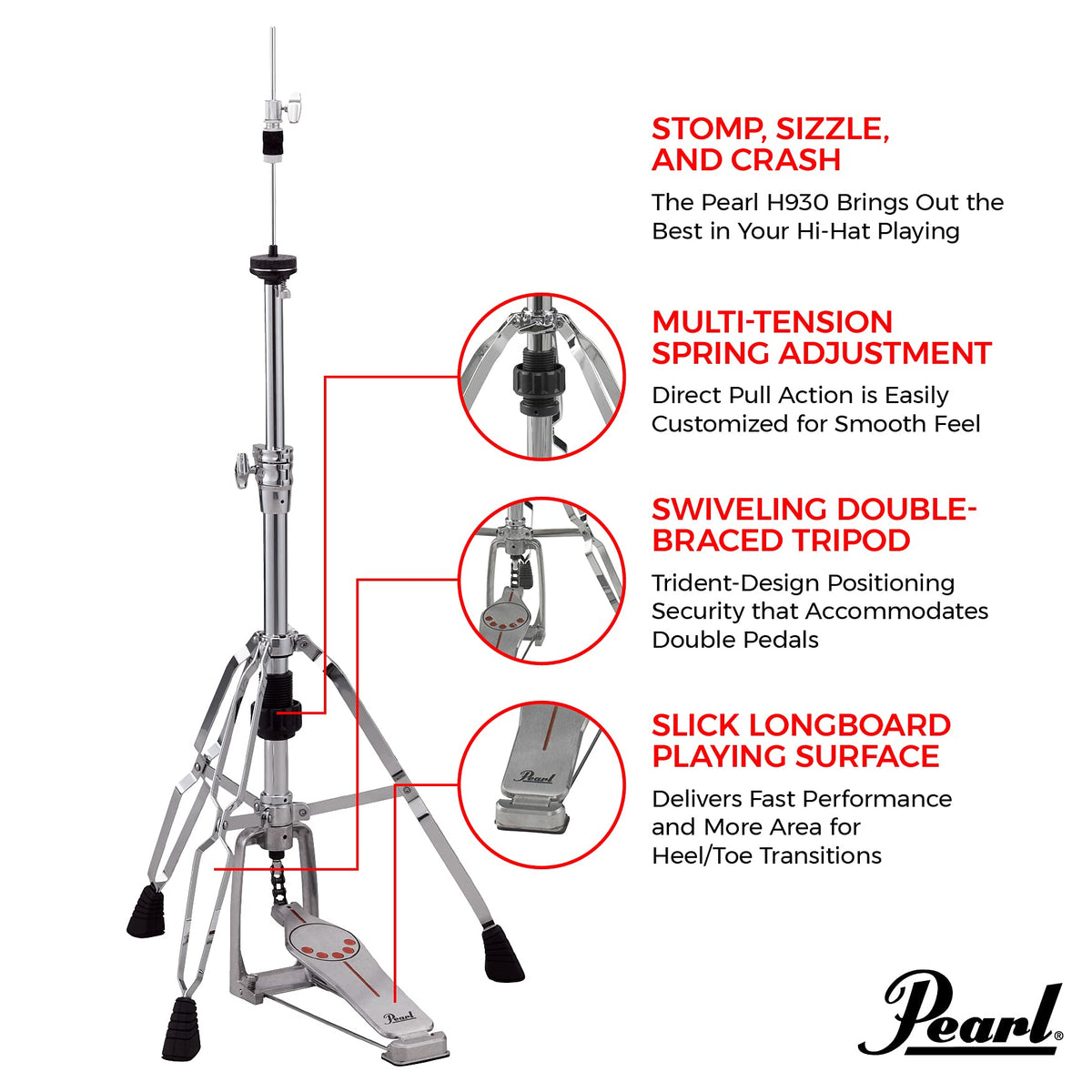 STOMP, SIZZLE, AND CRASH

The Pearl H930 Brings Out the Best in Your Hi-Hat Playing

MULTI-TENSION SPRING ADJUSTMENT

Direct Pull Action is Easily Customized for Smooth Feel

SWIVELING DOUBLE-BRACED TRIPOD

Trident-Design Positioning Security that Accommodates Double Pedals

SLICK LONGBOARD PLAYING SURFACE

Delivers Fast Performance and More Area for Heel/Toe Transitions

Pearl

Pearl

Pearl®