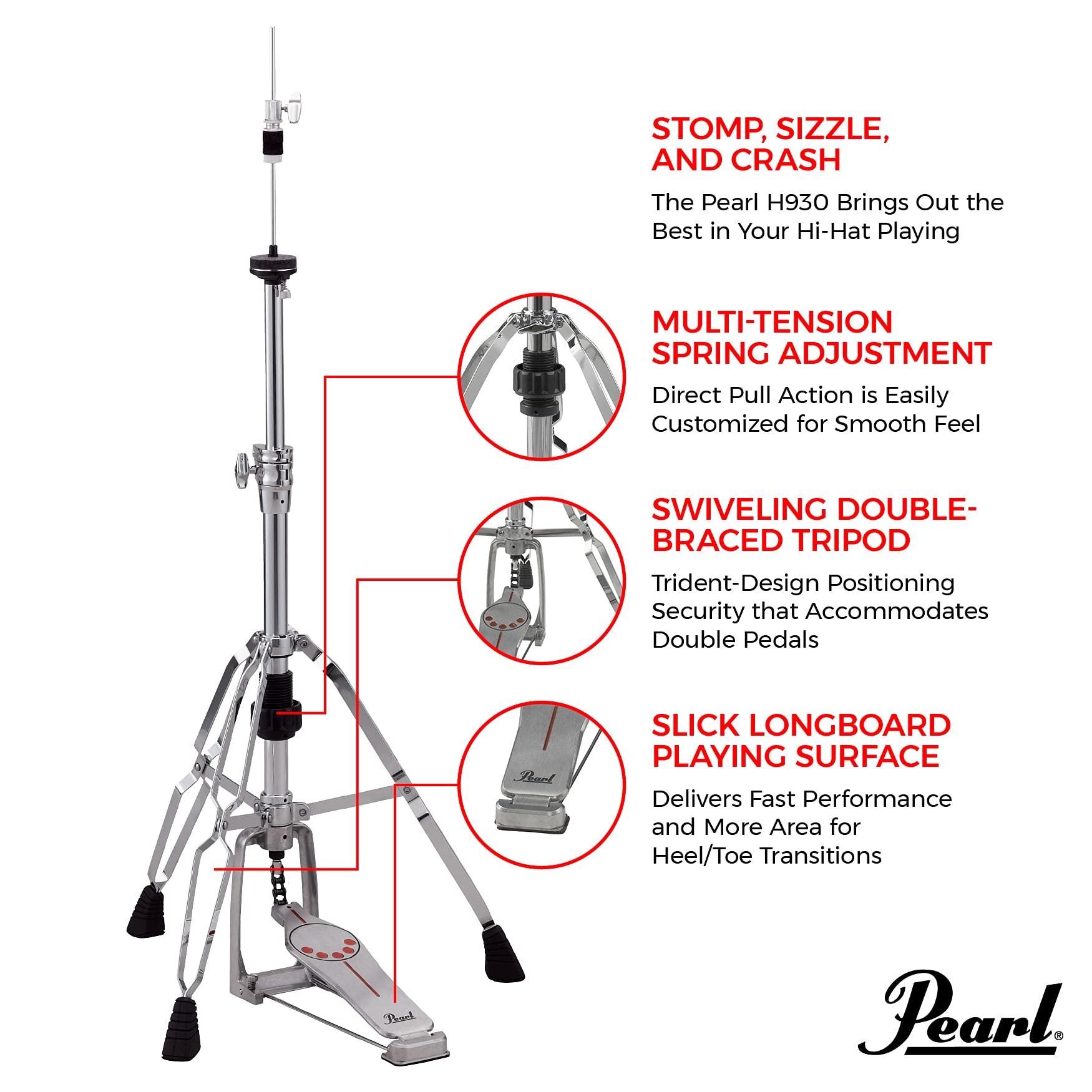 STOMP, SIZZLE, AND CRASH

The Pearl H930 Brings Out the Best in Your Hi-Hat Playing

MULTI-TENSION SPRING ADJUSTMENT

Direct Pull Action is Easily Customized for Smooth Feel

SWIVELING DOUBLE-BRACED TRIPOD

Trident-Design Positioning Security that Accommodates Double Pedals

SLICK LONGBOARD PLAYING SURFACE

Delivers Fast Performance and More Area for Heel/Toe Transitions

Pearl

Pearl

Pearl®