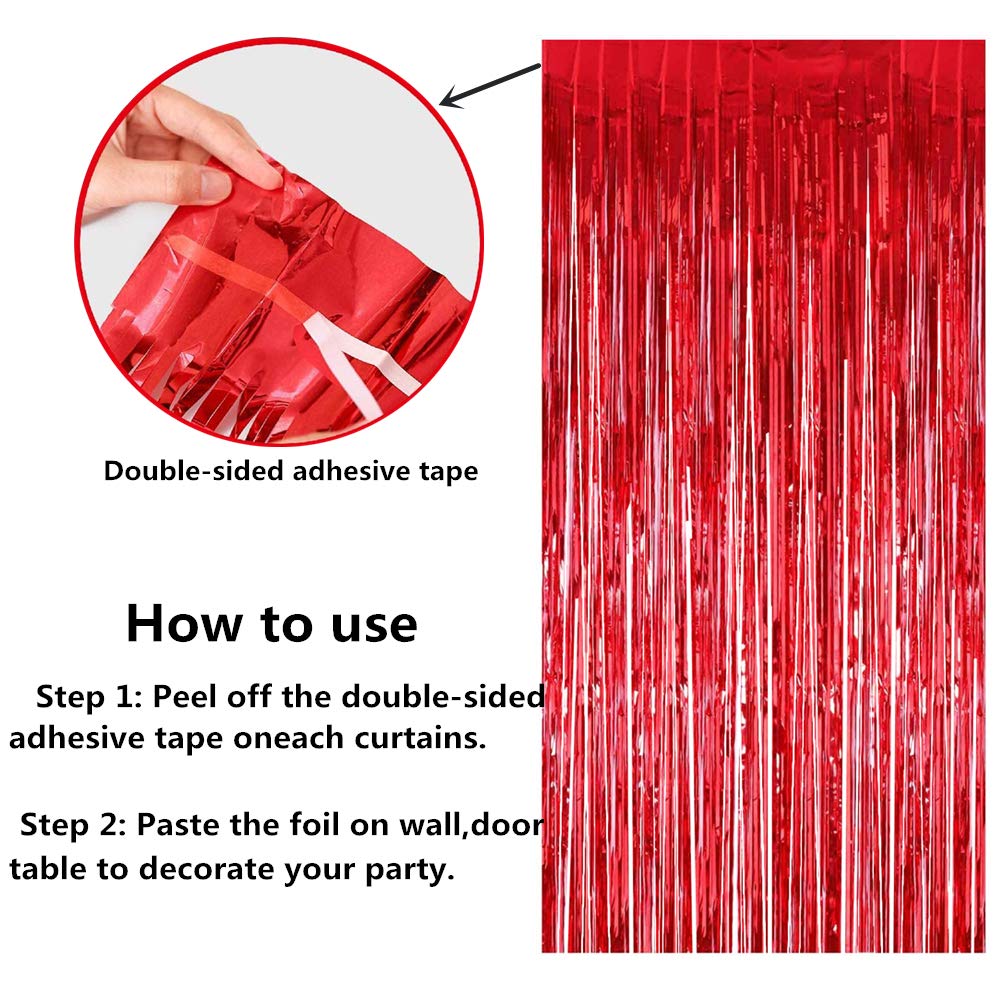 Double-sided adhesive tape

How to use

Step 1: Peel off the double-sided adhesive tape oneach curtains.

Step 2: Paste the foil on wall,door table to decorate your party.