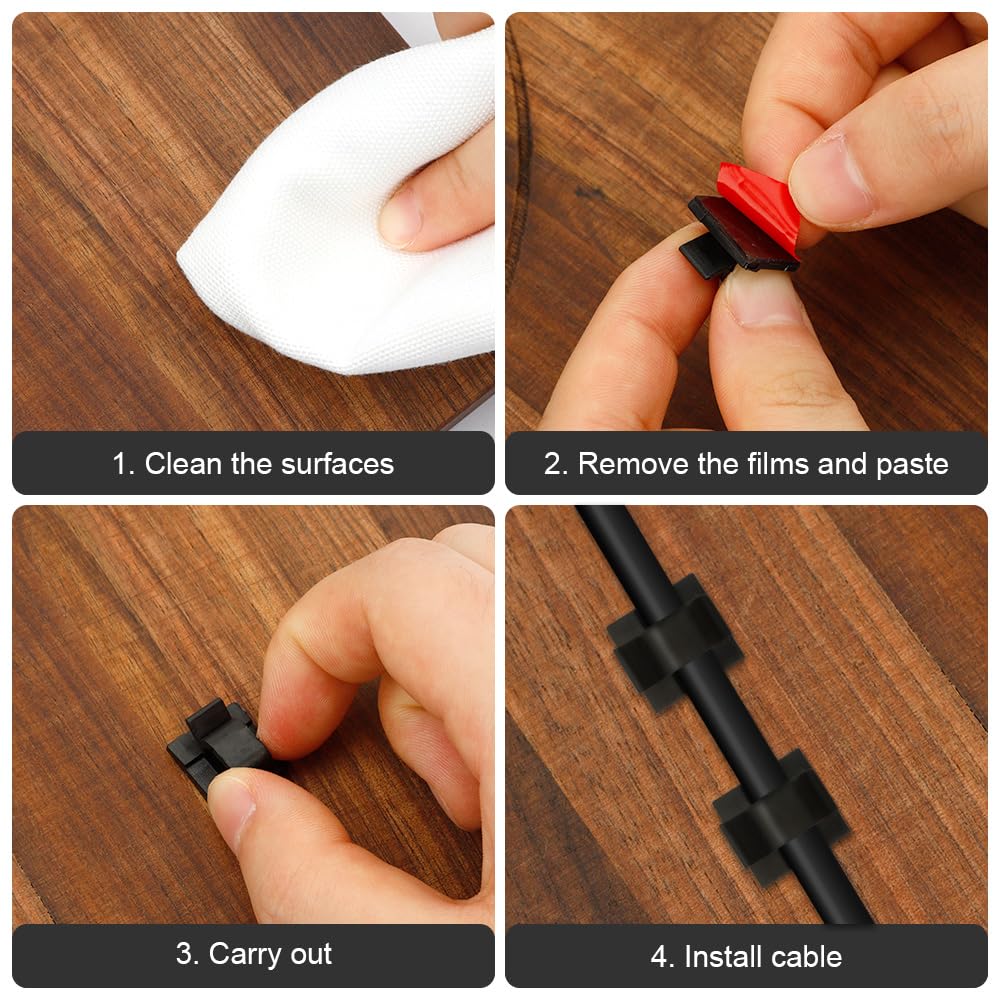 1. Clean the surfaces

2. Remove the films and paste

3. Carry out

4. Install cable