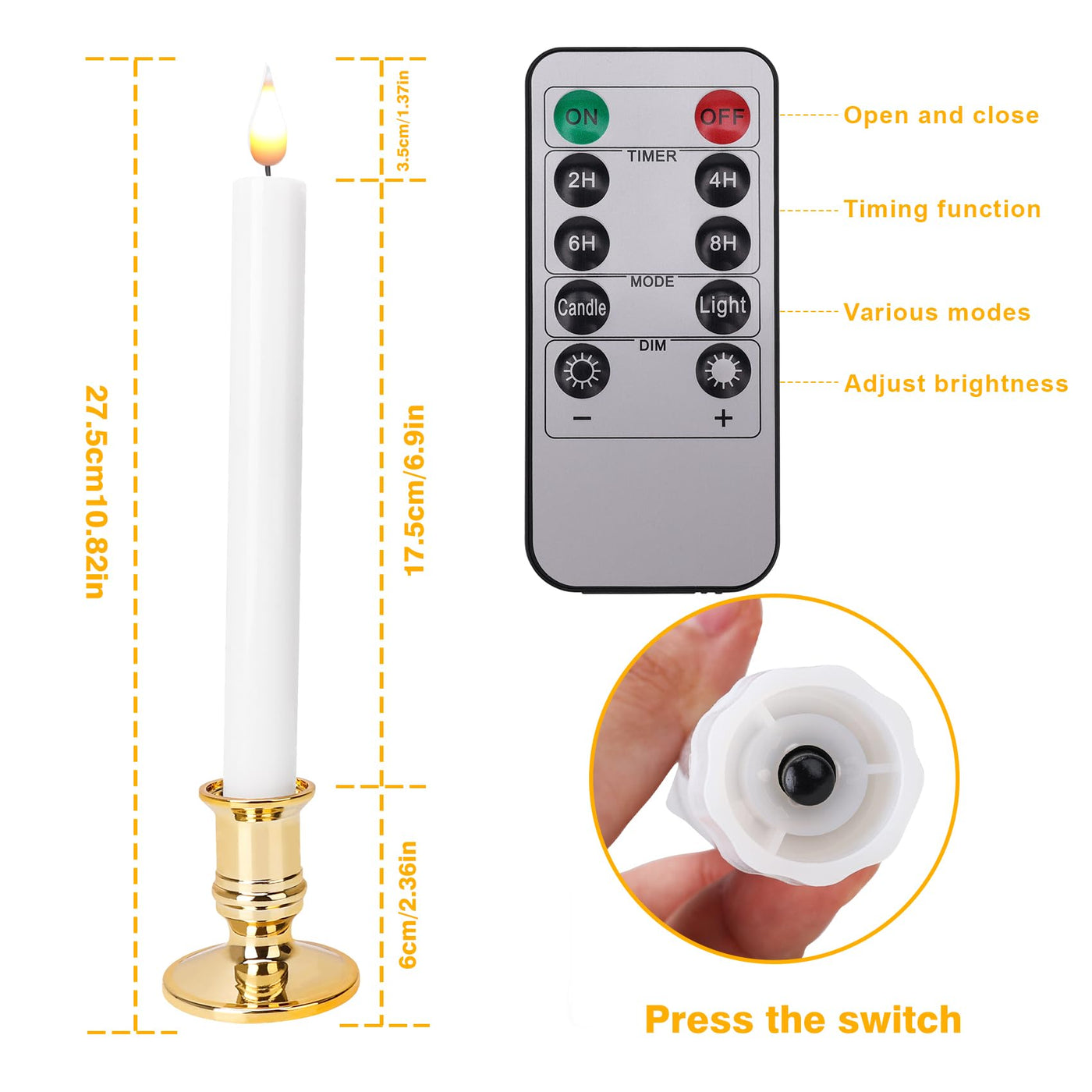 27.5cm10.82in

3.5cm/1.37in

17.5cm/6.9in

6cm/2.36in

ON
OFF
TIMER
2H
4H
6H
8H
MODE
Candle
Light
DIM
−
+

Open and close
Timing function
Various modes
Adjust brightness

Press the switch