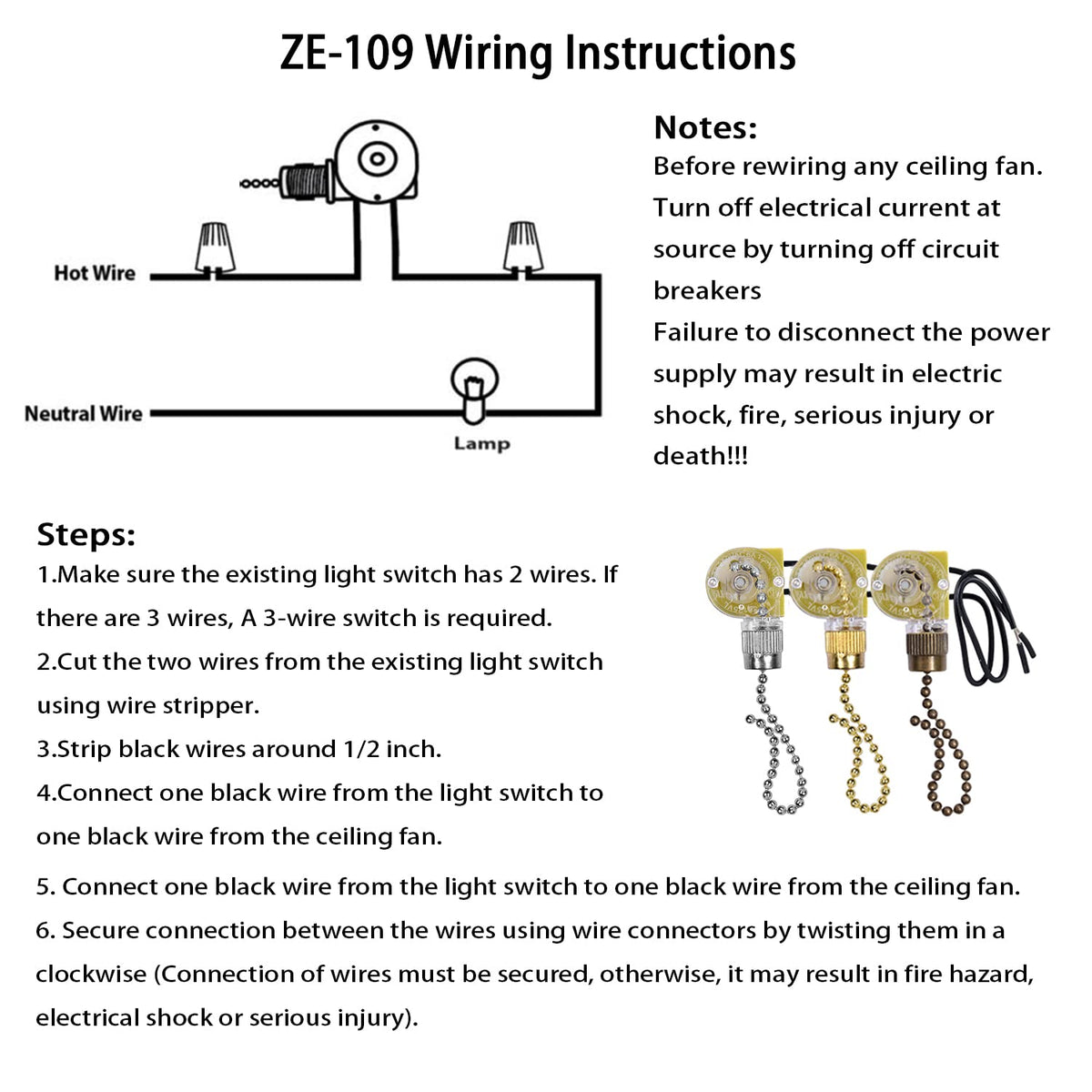 ZE-109 Wiring Instructions

Hot Wire

Neutral Wire

Lamp

Notes:
Before rewiring any ceiling fan. Turn off electrical current at source by turning off circuit breakers
Failure to disconnect the power supply may result in electric shock, fire, serious injury or death!!!

Steps:
1.Make sure the existing light switch has 2 wires. If there are 3 wires, A 3-wire switch is required.
2.Cut the two wires from the existing light switch using wire stripper.
3.Strip black wires around 1/2 inch.
4.Connect one black wire from the light switch to one black wire from the ceiling fan.
5. Connect one black wire from the light switch to one black wire from the ceiling fan.
6. Secure connection between the wires using wire connectors by twisting them in a clockwise (Connection of wires must be secured, otherwise, it may result in fire hazard, electrical shock or serious injury).