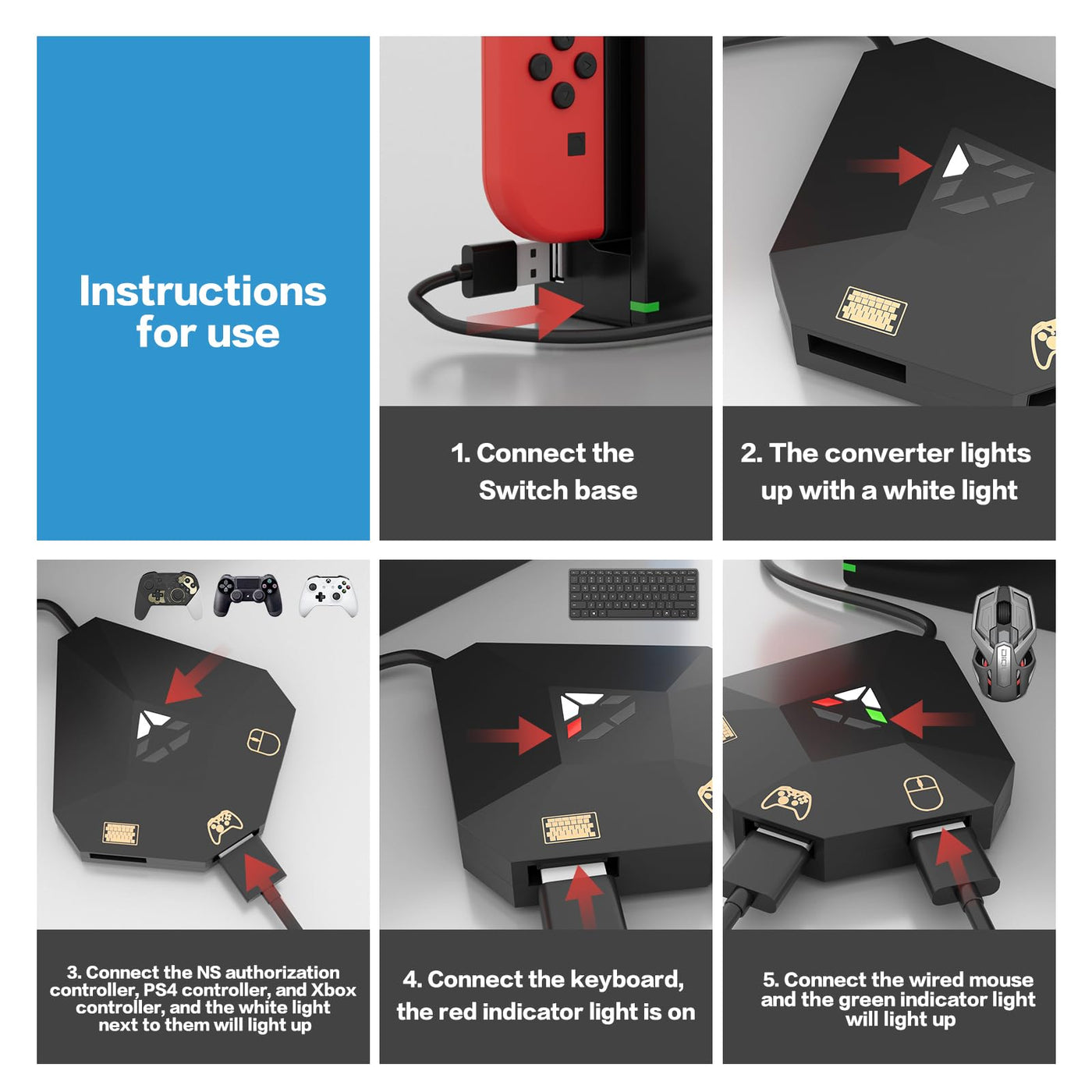 Instructions for use

1. Connect the Switch base

2. The converter lights up with a white light

3. Connect the NS authorization controller, PS4 controller, and Xbox controller, and the white light next to them will light up

4. Connect the keyboard, the red indicator light is on

5. Connect the wired mouse and the green indicator light will light up