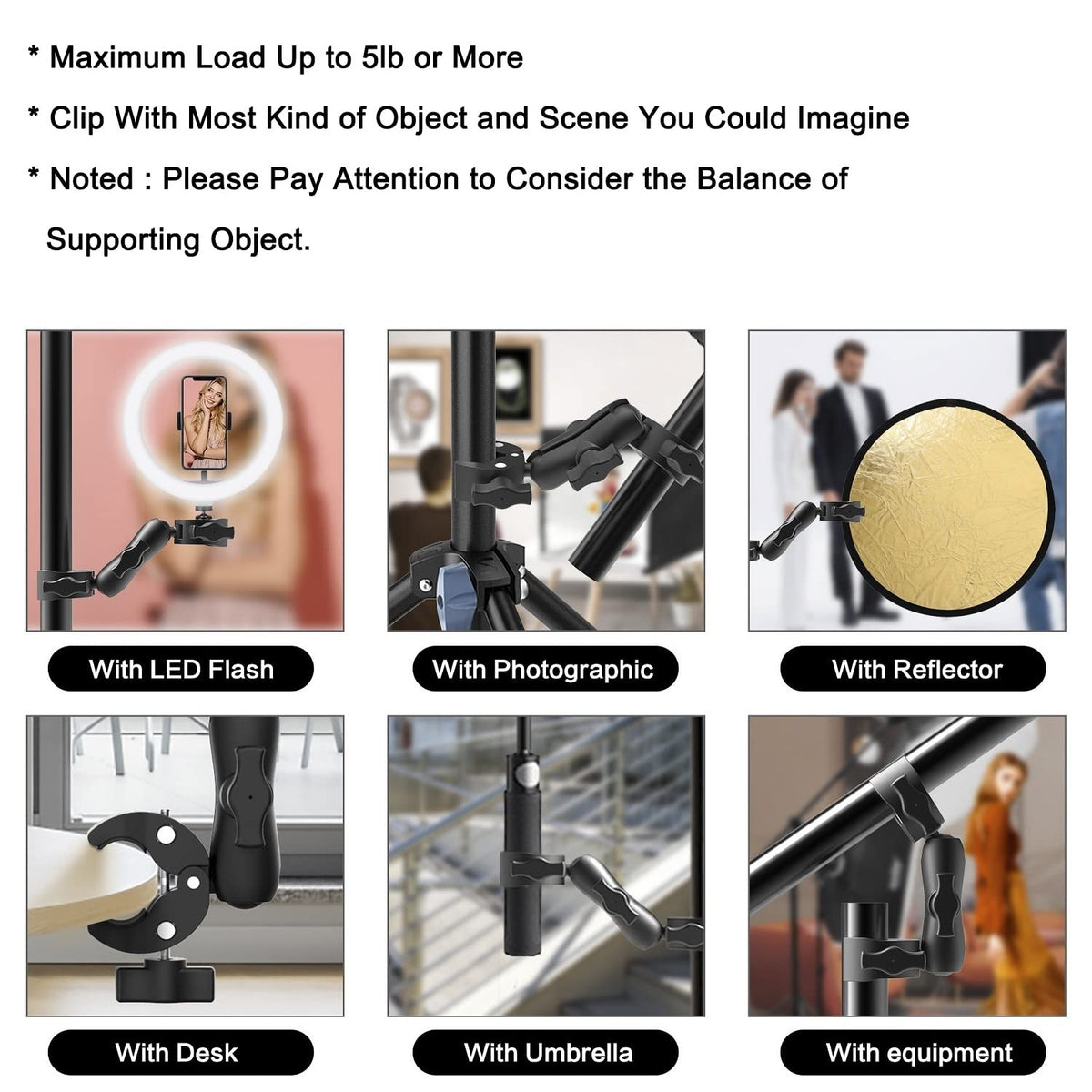 * Maximum Load Up to 5lb or More

* Clip With Most Kind of Object and Scene You Could Imagine

* Noted : Please Pay Attention to Consider the Balance of Supporting Object.

With LED Flash

With Photographic

With Reflector

With Desk

With Umbrella

With equipment