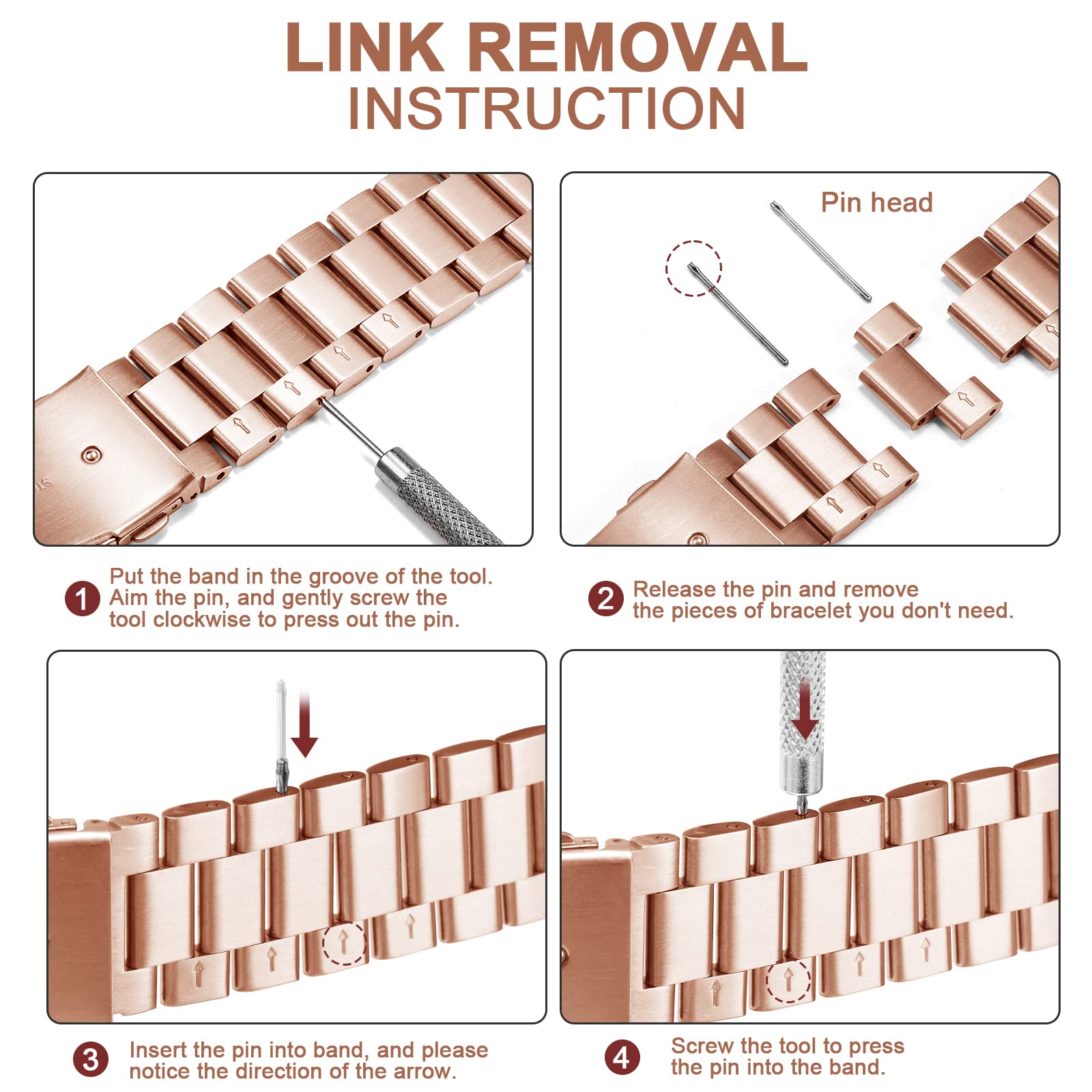 LINK REMOVAL
INSTRUCTION

Pin head

1 Put the band in the groove of the tool. Aim the pin, and gently screw the tool clockwise to press out the pin.

2 Release the pin and remove the pieces of bracelet you don't need.

3 Insert the pin into band, and please notice the direction of the arrow.

4 Screw the tool to press the pin into the band.