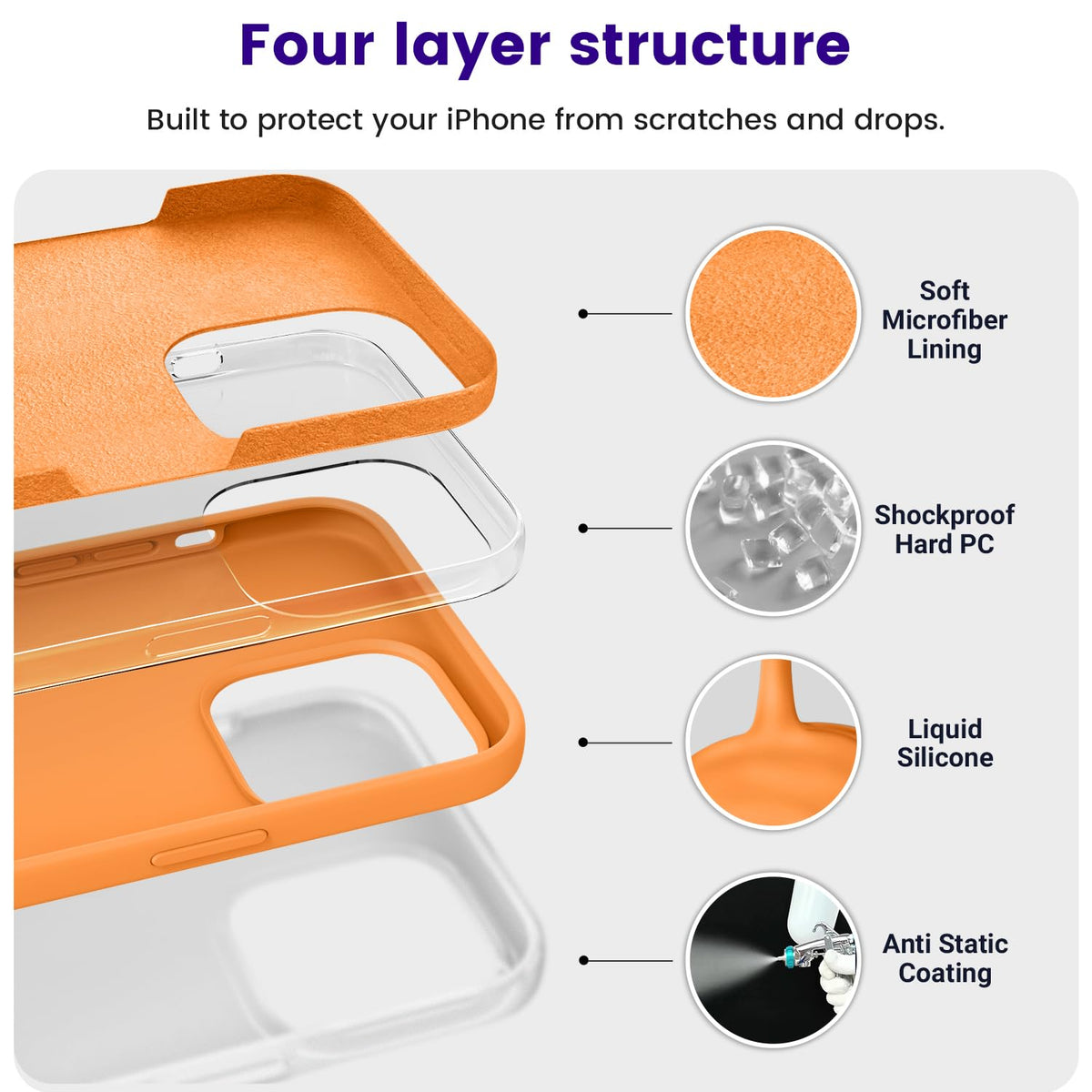 Four layer structure

Built to protect your iPhone from scratches and drops.

Soft Microfiber Lining

Shockproof Hard PC

Liquid Silicone

Anti Static Coating