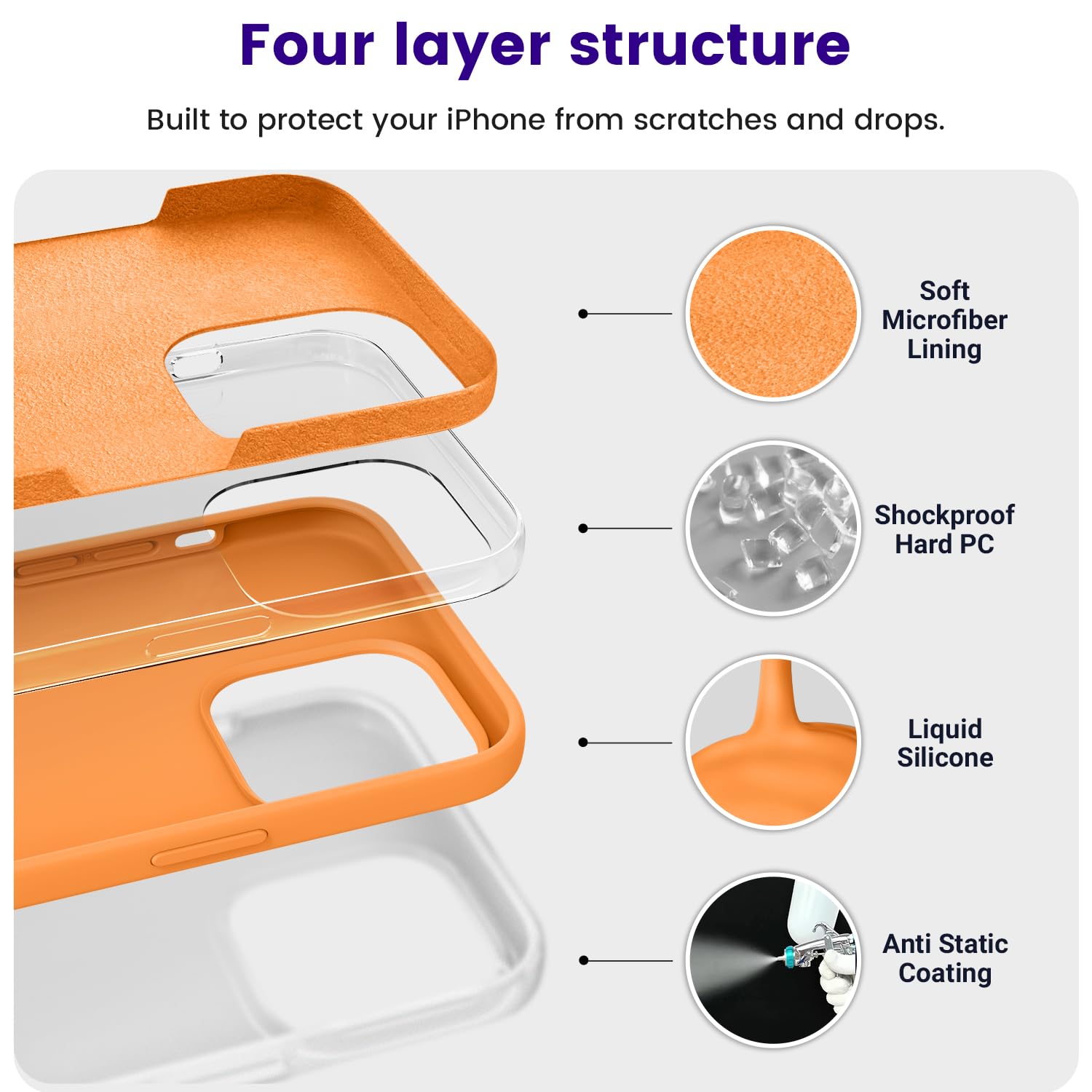 Four layer structure

Built to protect your iPhone from scratches and drops.

Soft Microfiber Lining

Shockproof Hard PC

Liquid Silicone

Anti Static Coating