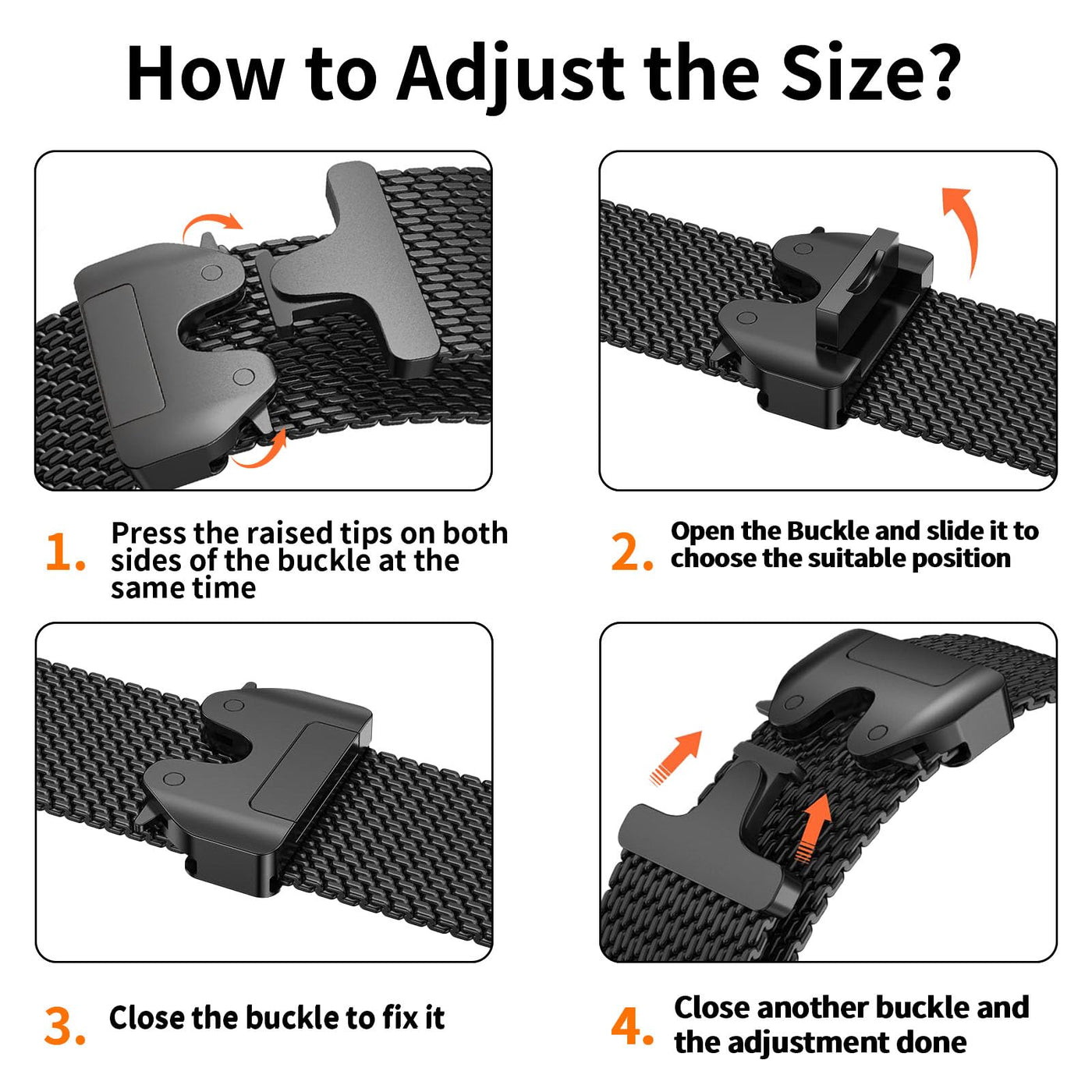 How to Adjust the Size?

1. Press the raised tips on both sides of the buckle at the same time

2. Open the Buckle and slide it to choose the suitable position

3. Close the buckle to fix it

4. Close another buckle and the adjustment done