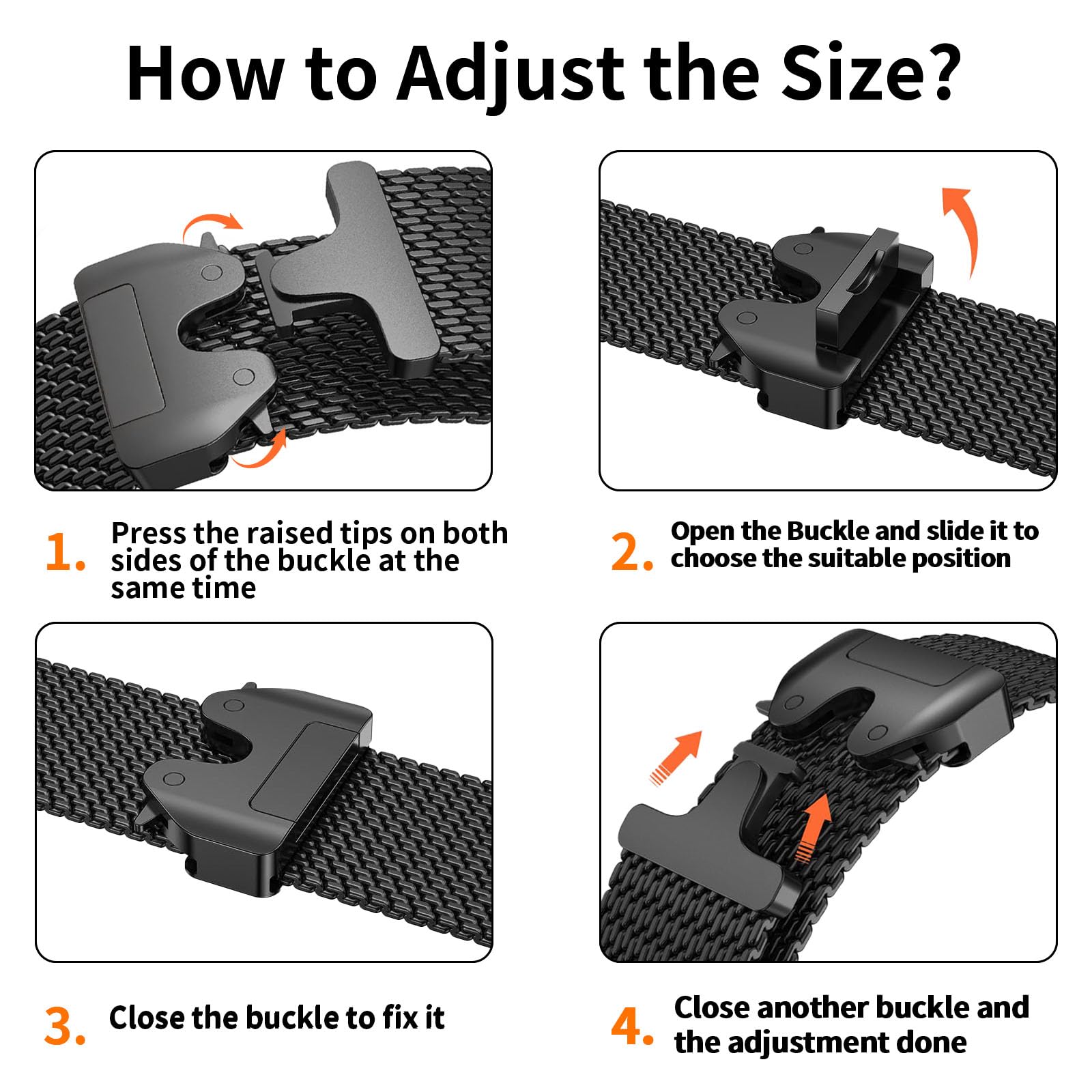 How to Adjust the Size?

1. Press the raised tips on both sides of the buckle at the same time

2. Open the Buckle and slide it to choose the suitable position

3. Close the buckle to fix it

4. Close another buckle and the adjustment done