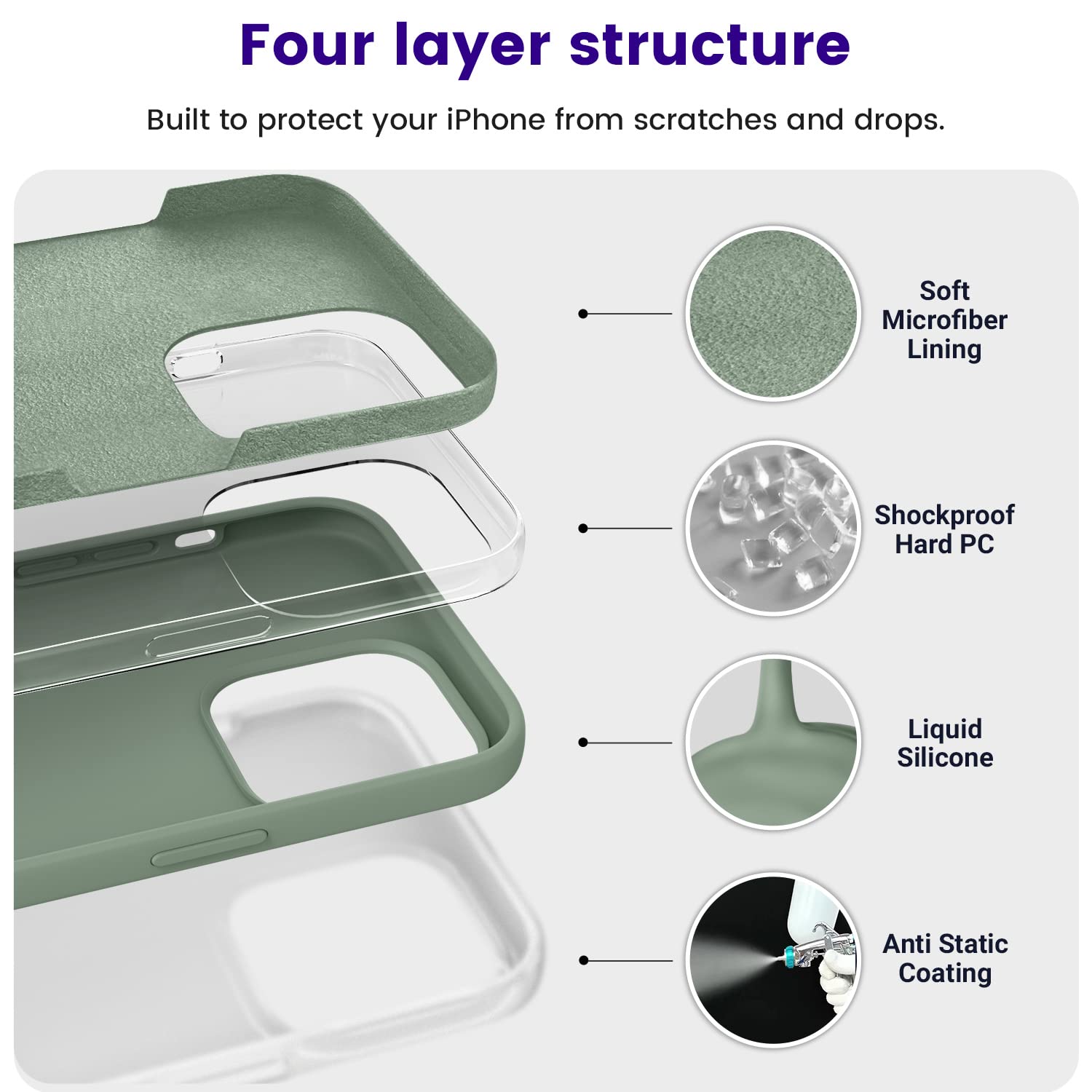 Four layer structure

Built to protect your iPhone from scratches and drops.

Soft Microfiber Lining

Shockproof Hard PC

Liquid Silicone

Anti Static Coating