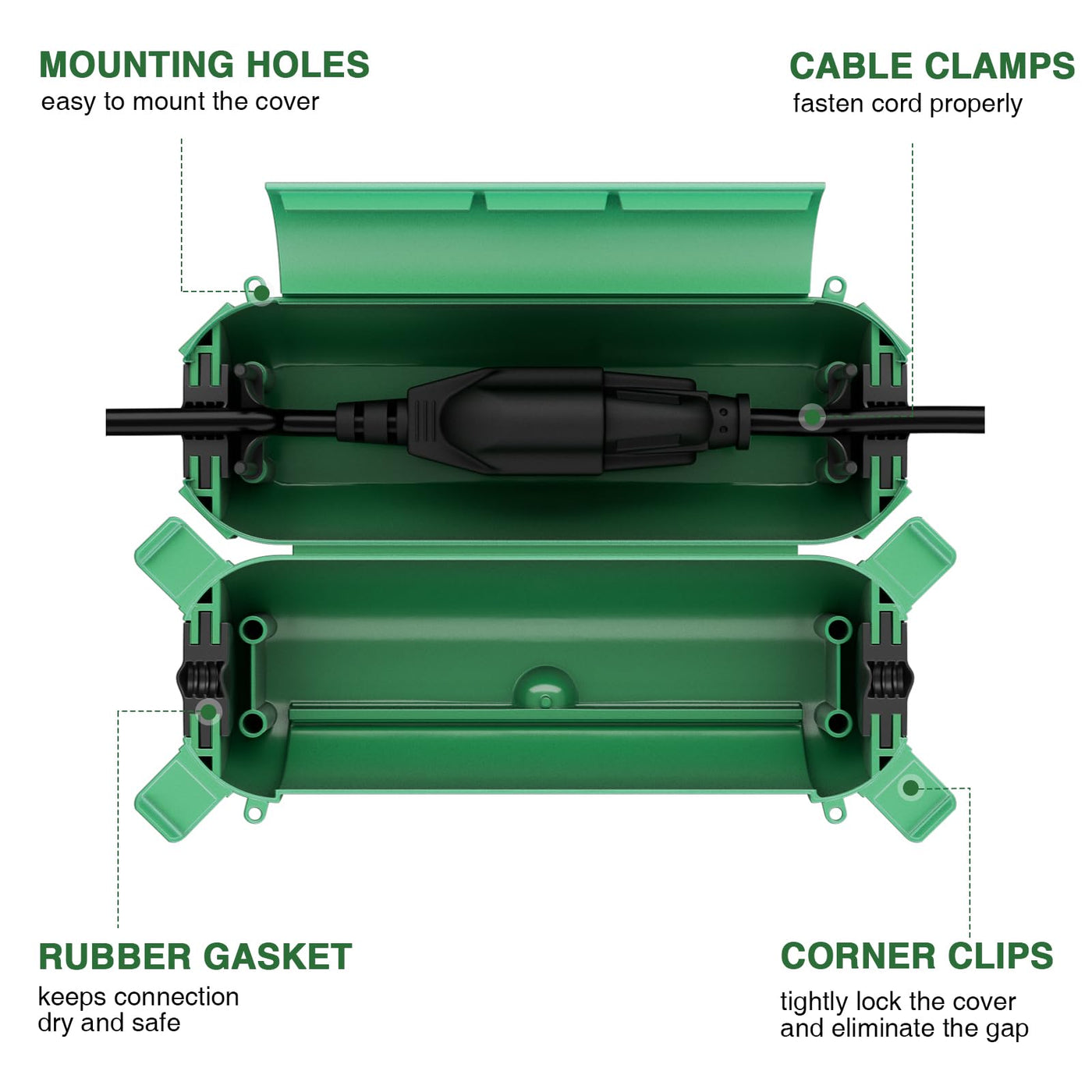 MOUNTING HOLES
easy to mount the cover

CABLE CLAMPS
fasten cord properly

RUBBER GASKET
keeps connection dry and safe

CORNER CLIPS
tightly lock the cover and eliminate the gap