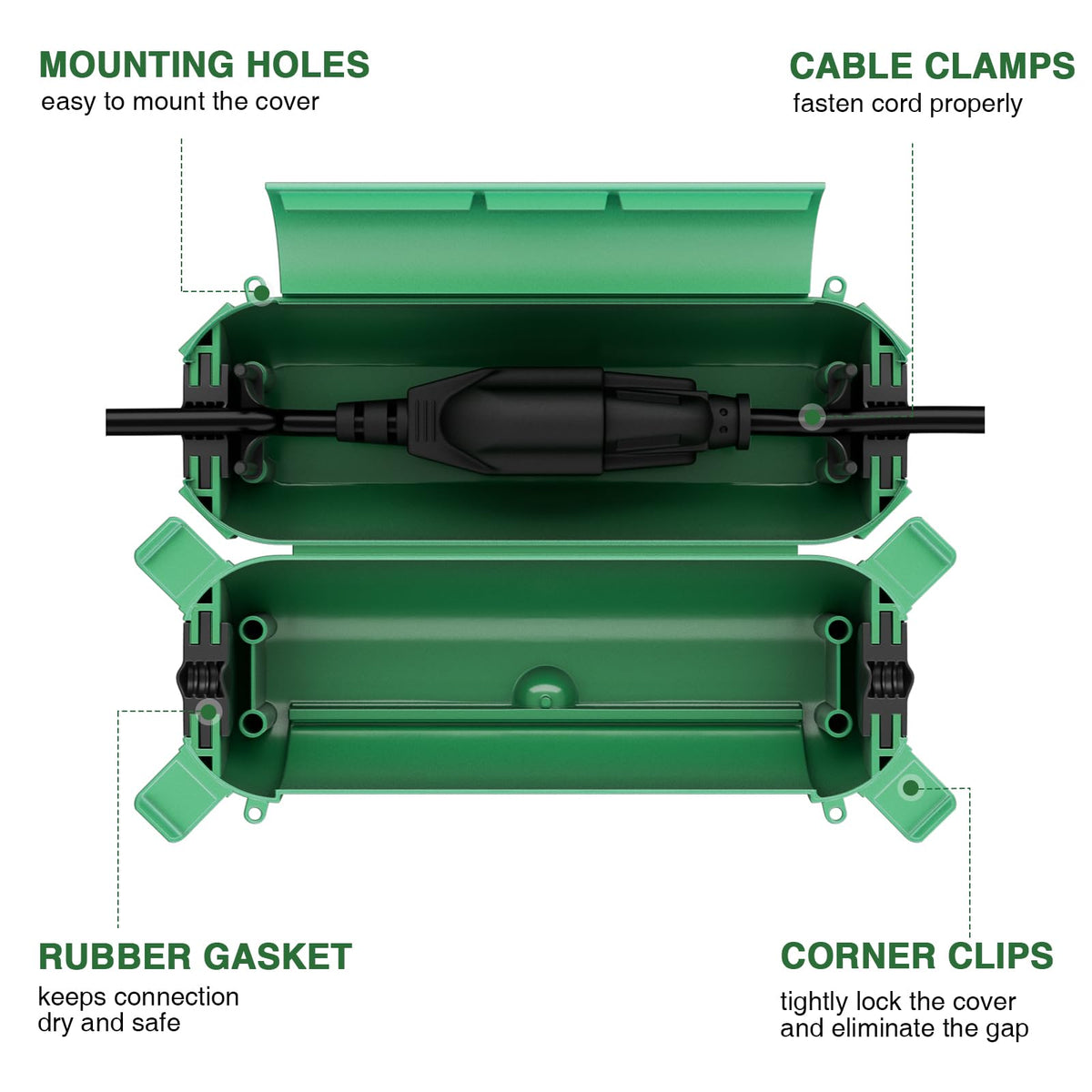 MOUNTING HOLES
easy to mount the cover

CABLE CLAMPS
fasten cord properly

RUBBER GASKET
keeps connection dry and safe

CORNER CLIPS
tightly lock the cover and eliminate the gap