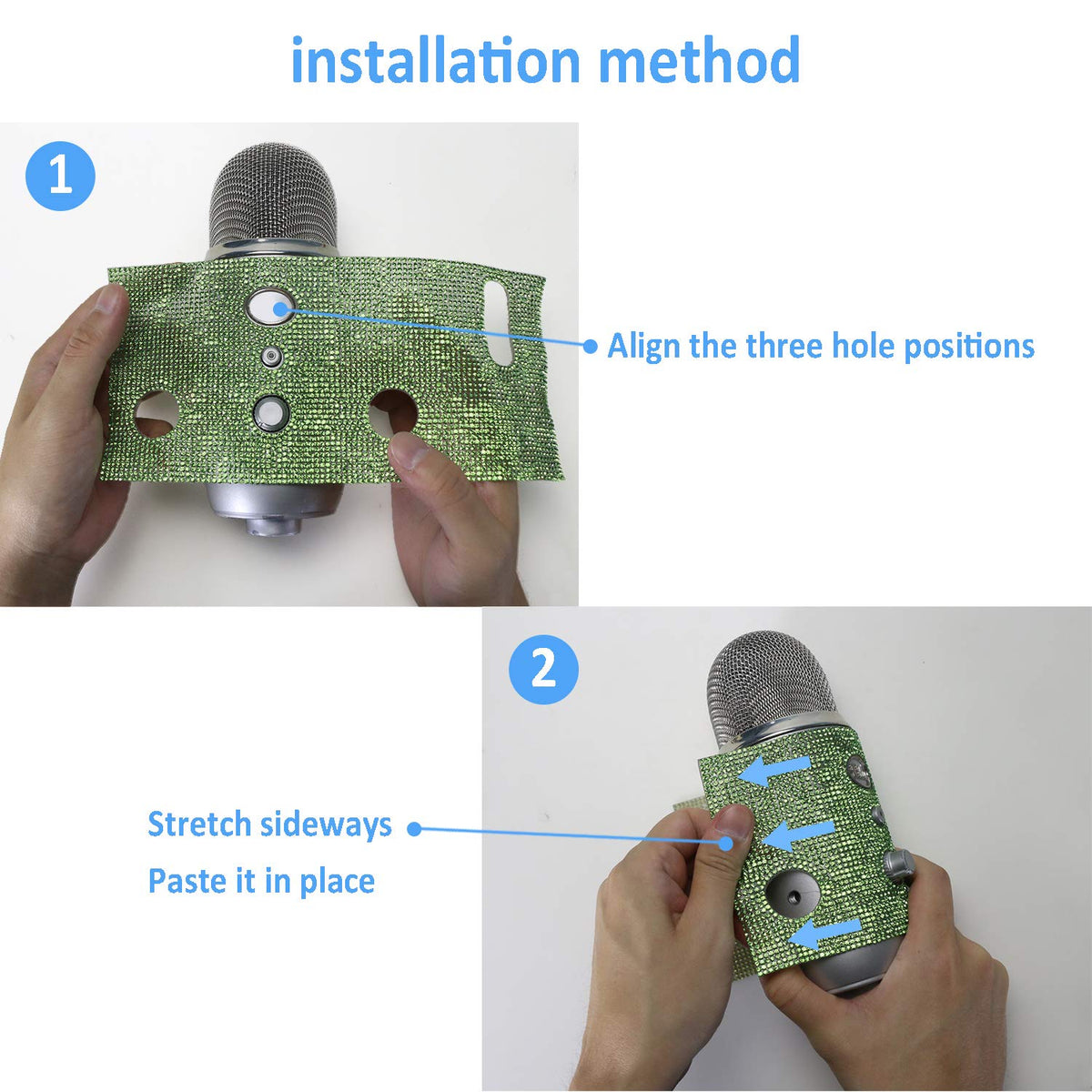 installation method

1

Align the three hole positions

2

Stretch sideways

Paste it in place