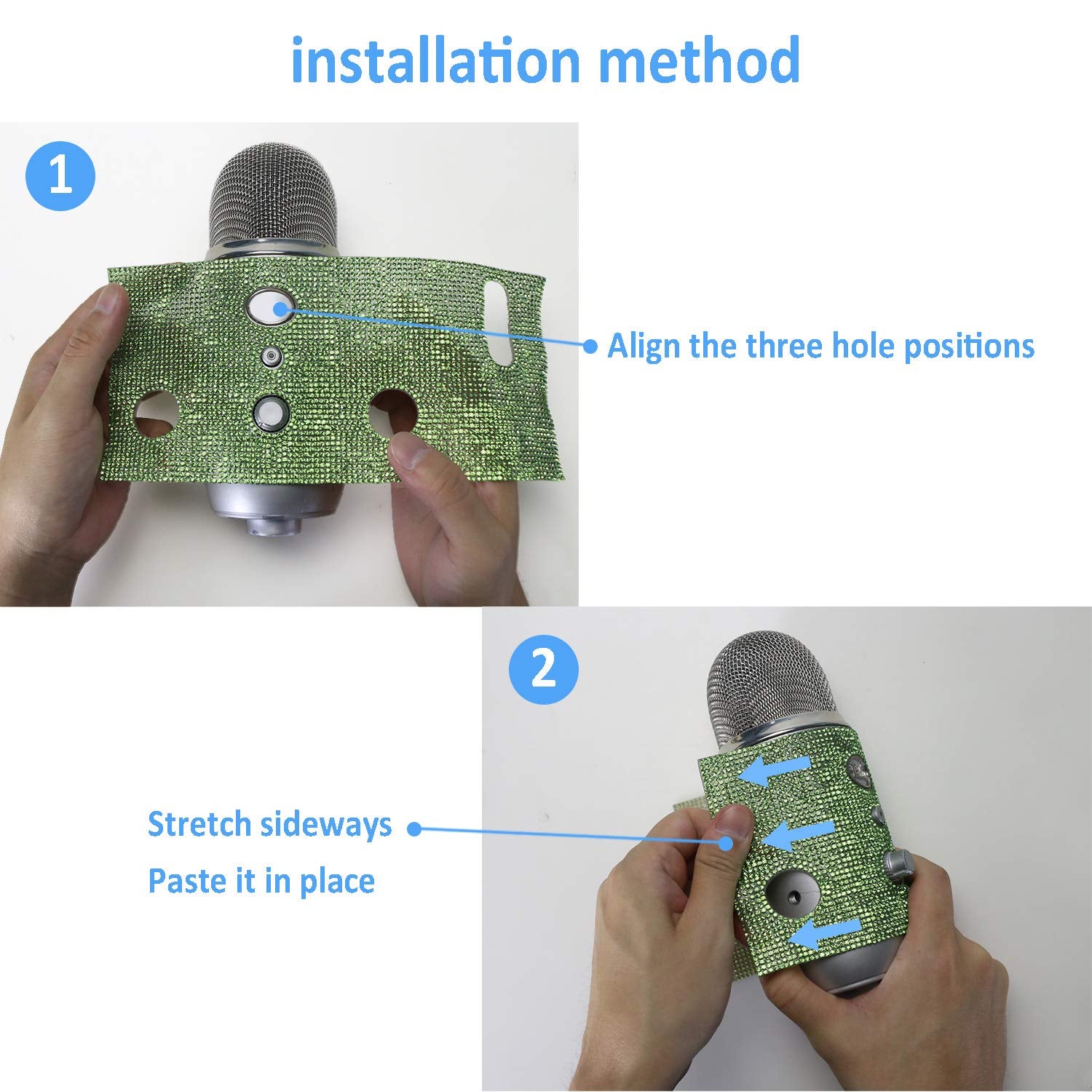 installation method

1

Align the three hole positions

2

Stretch sideways

Paste it in place