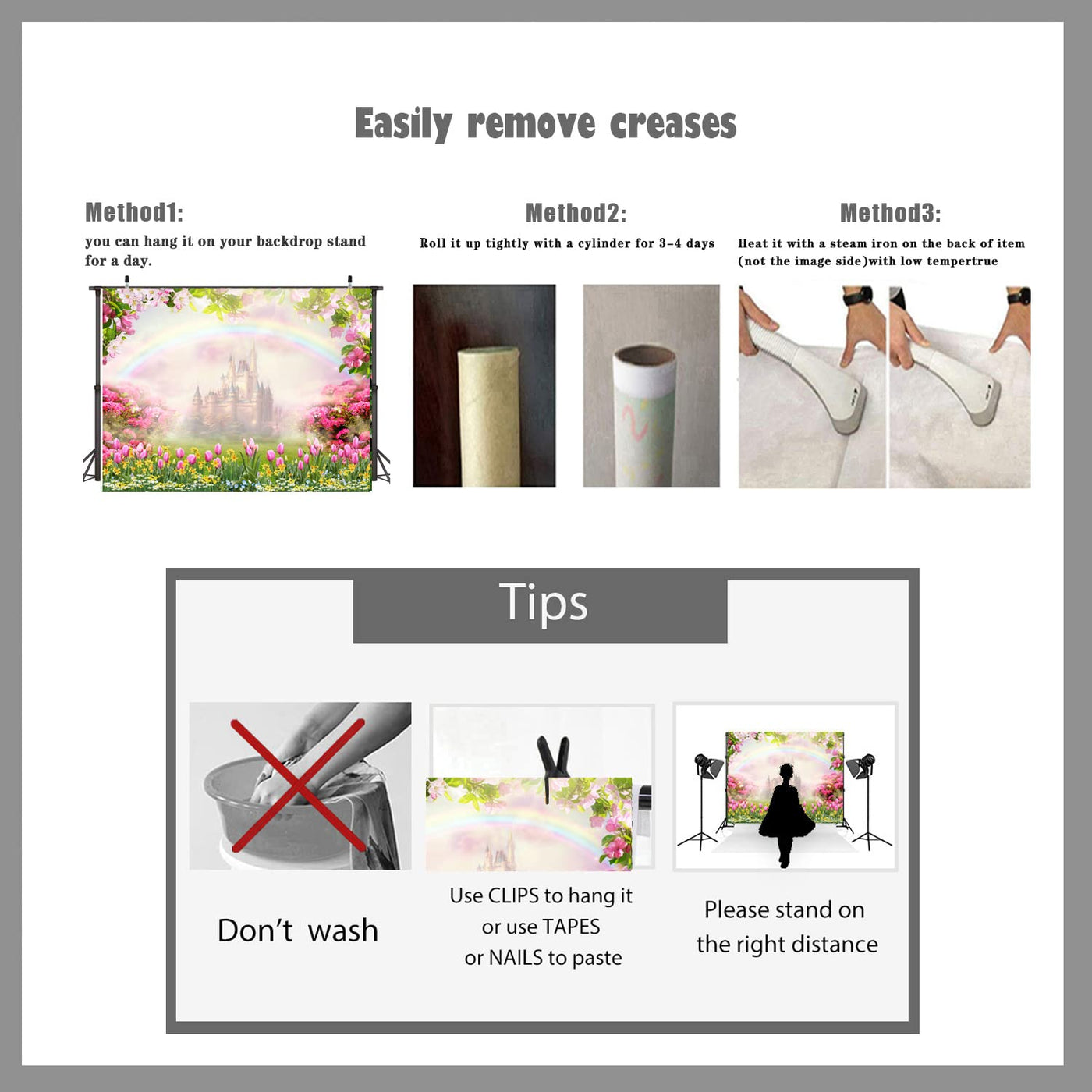 Easily remove creases

Method1:
you can hang it on your backdrop stand for a day.

Method2:
Roll it up tightly with a cylinder for 3-4 days

Method3:
Heat it with a steam iron on the back of item (not the image side)with low tempertrue

Tips

Don't wash

Use CLIPS to hang it or use TAPES or NAILS to paste

Please stand on the right distance