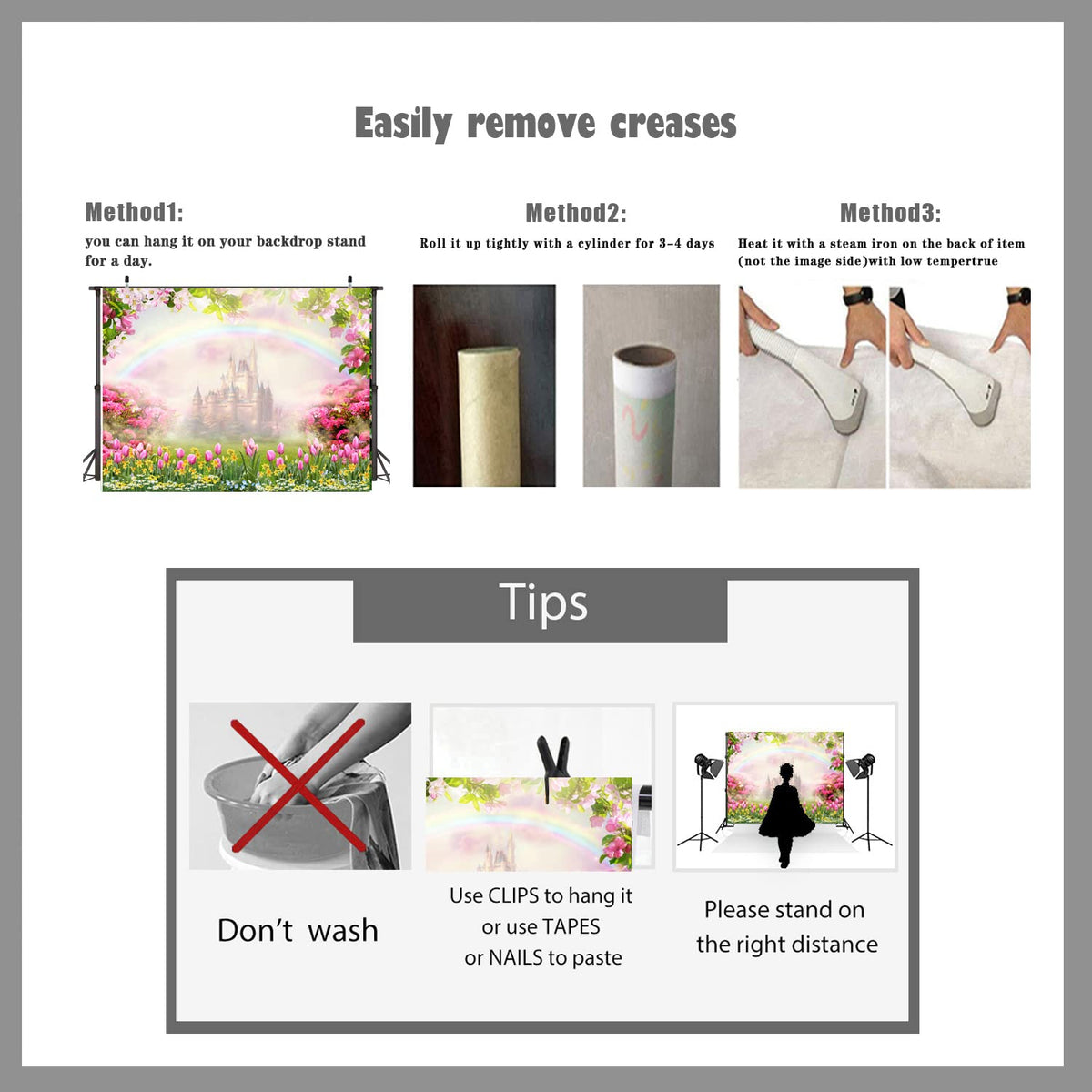 Easily remove creases

Method1:
you can hang it on your backdrop stand for a day.

Method2:
Roll it up tightly with a cylinder for 3-4 days

Method3:
Heat it with a steam iron on the back of item (not the image side)with low tempertrue

Tips

Don't wash

Use CLIPS to hang it or use TAPES or NAILS to paste

Please stand on the right distance