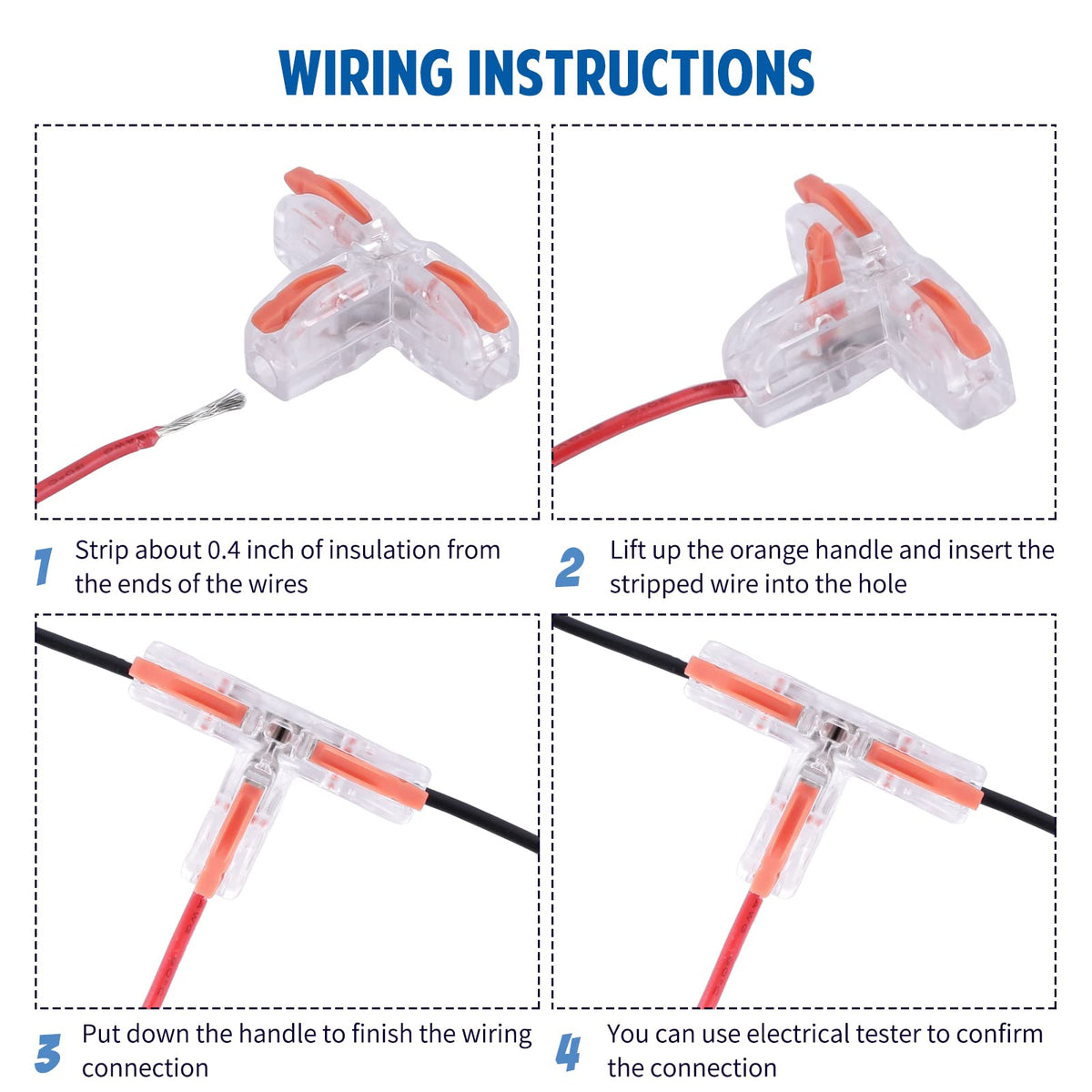 WIRING INSTRUCTIONS

1 Strip about 0.4 inch of insulation from the ends of the wires

2 Lift up the orange handle and insert the stripped wire into the hole

3 Put down the handle to finish the wiring connection

4 You can use electrical tester to confirm the connection