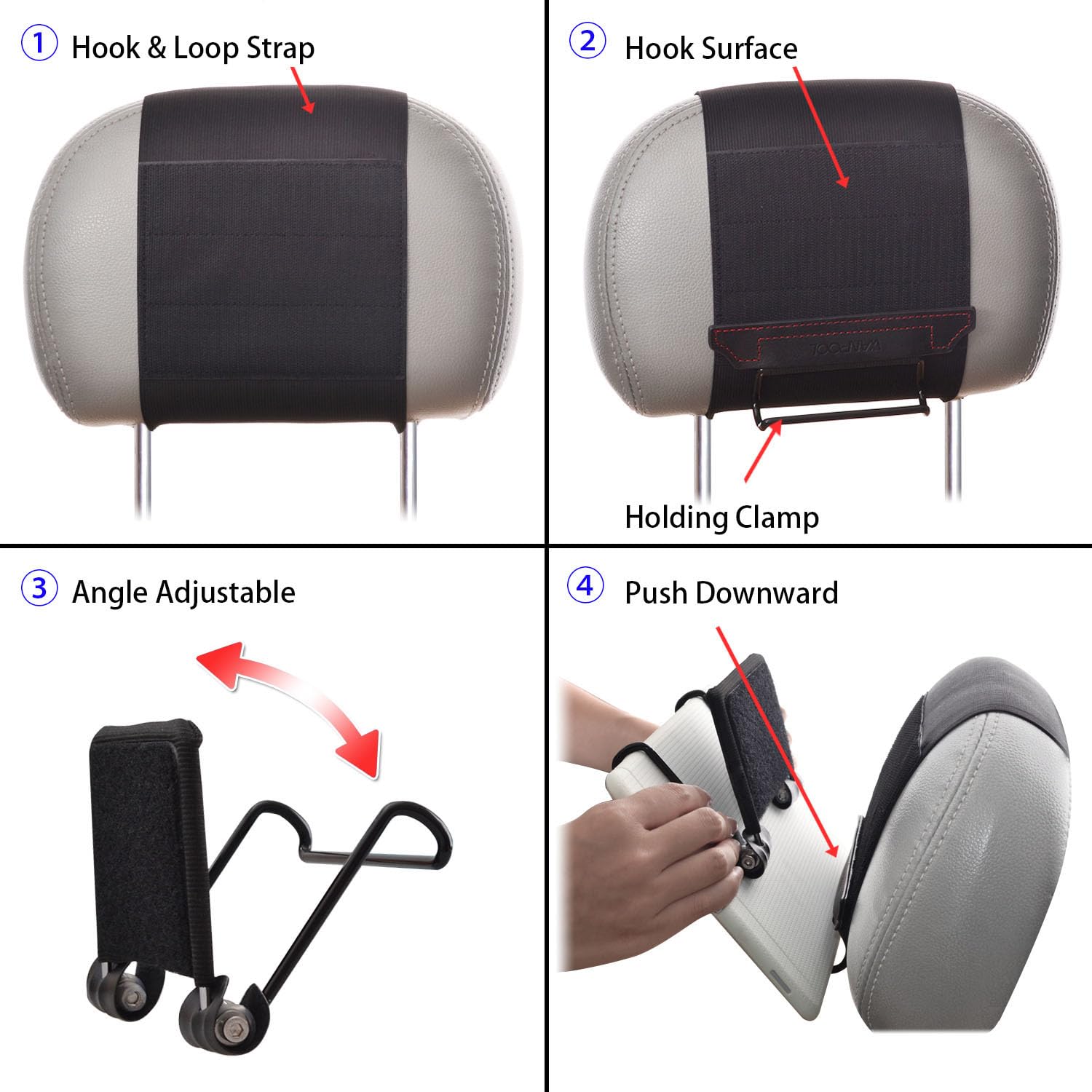 ① Hook & Loop Strap

② Hook Surface

WANPOOL

Holding Clamp

③ Angle Adjustable

④ Push Downward