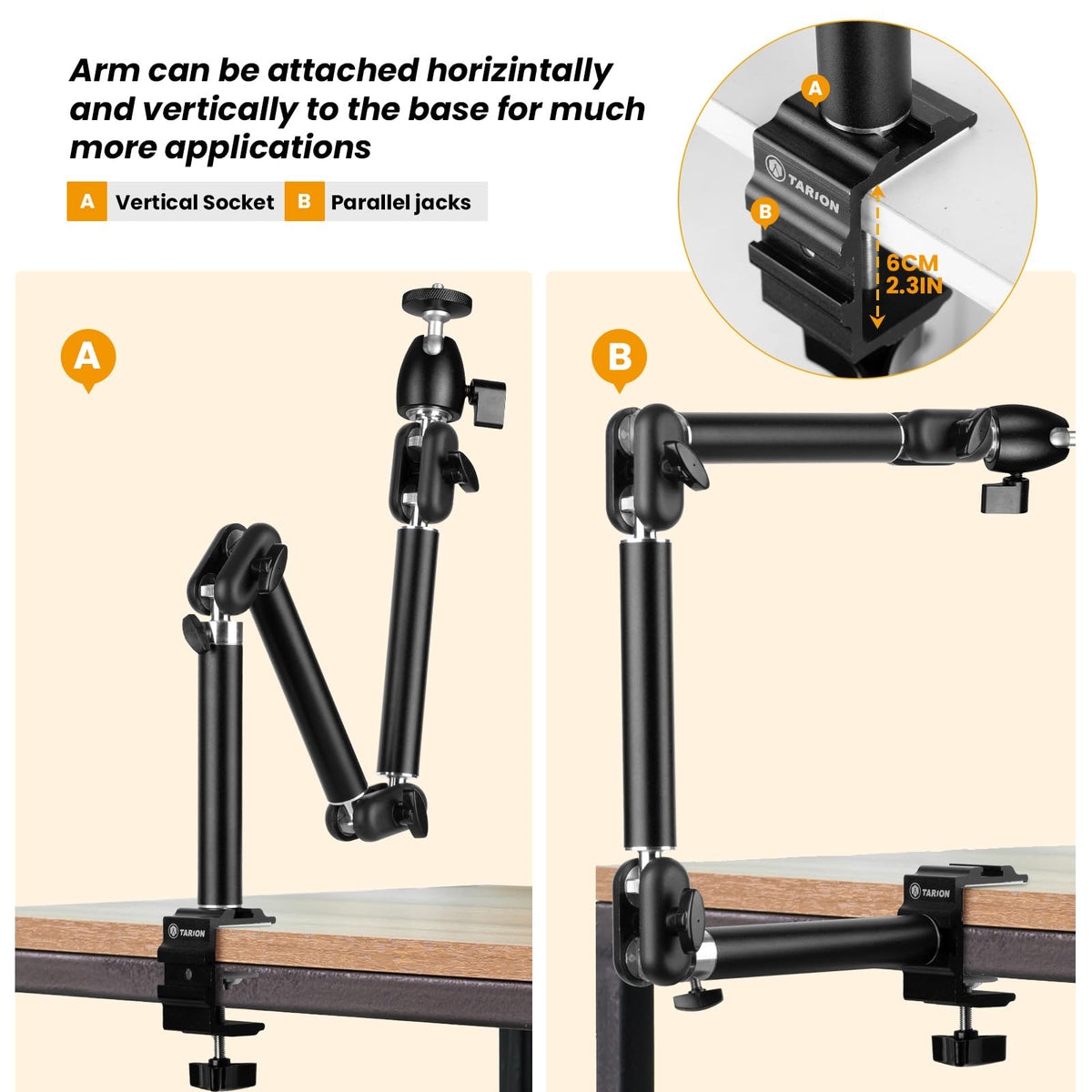 Arm can be attached horizintally and vertically to the base for much more applications

A Vertical Socket B Parallel jacks

A

TARION

B

6CM
2.3IN

A

B

TARION

TARION