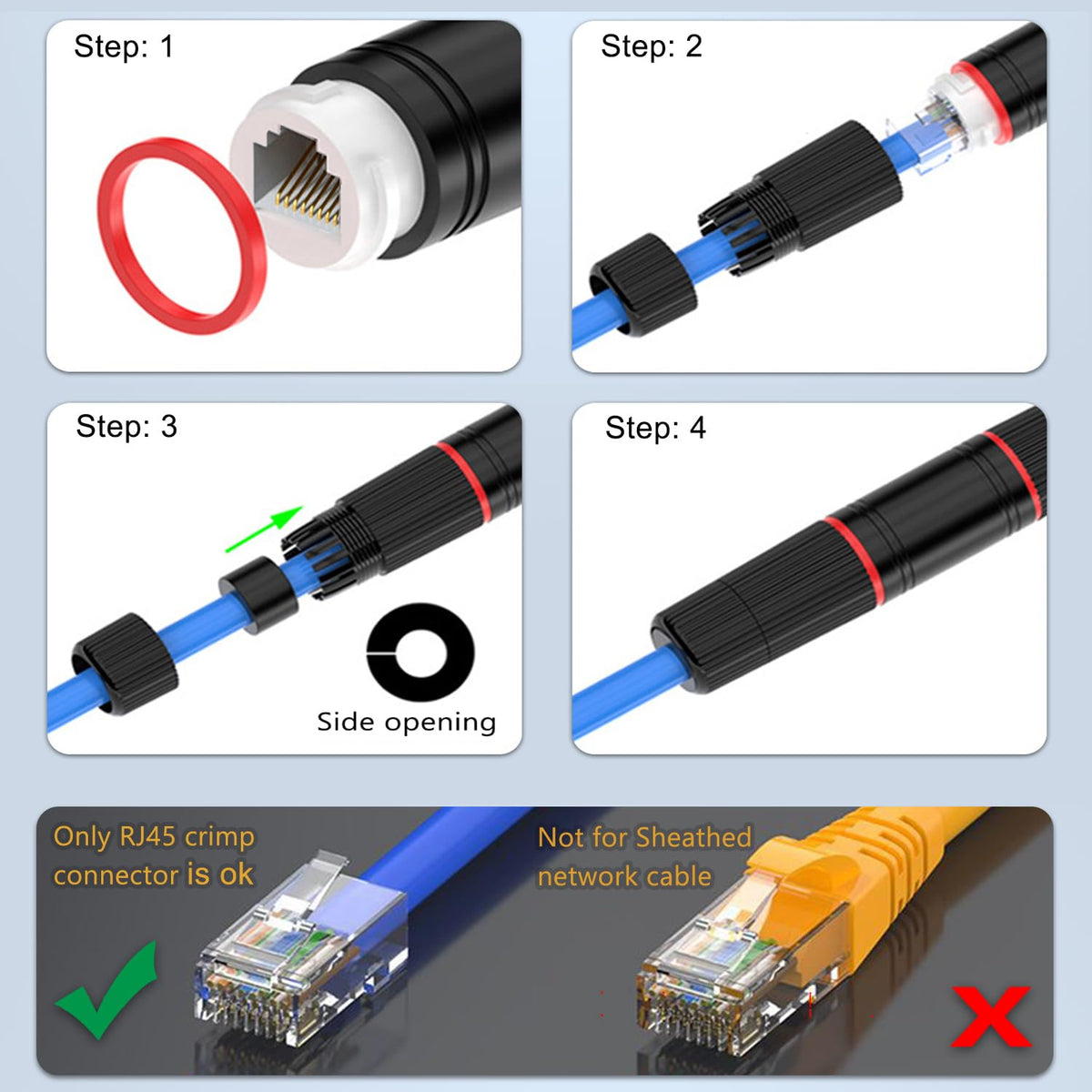 Step: 1

Step: 2

Step: 3

Side opening

Step: 4

Only RJ45 crimp connector is ok

Not for Sheathed network cable