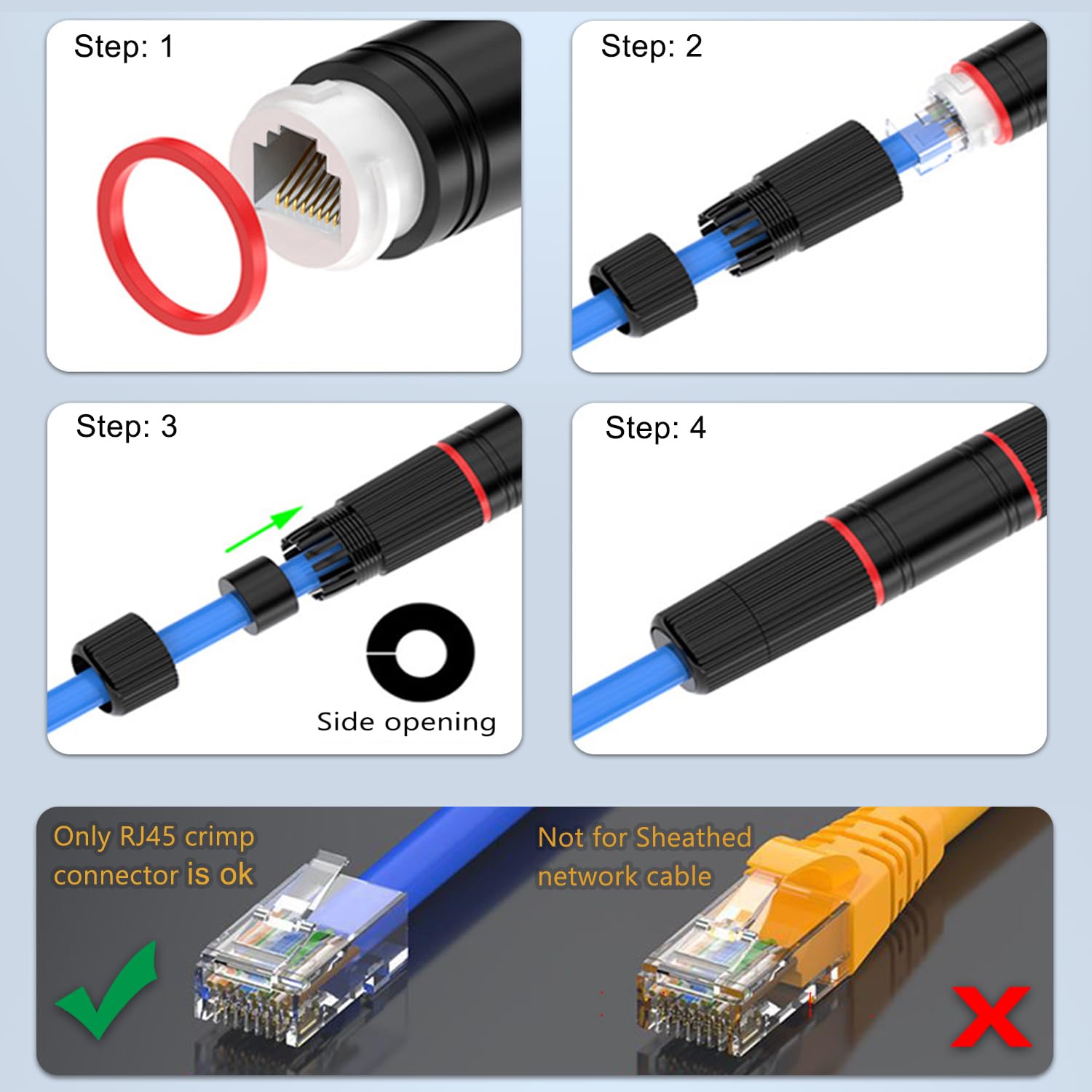 Step: 1

Step: 2

Step: 3

Side opening

Step: 4

Only RJ45 crimp connector is ok

Not for Sheathed network cable