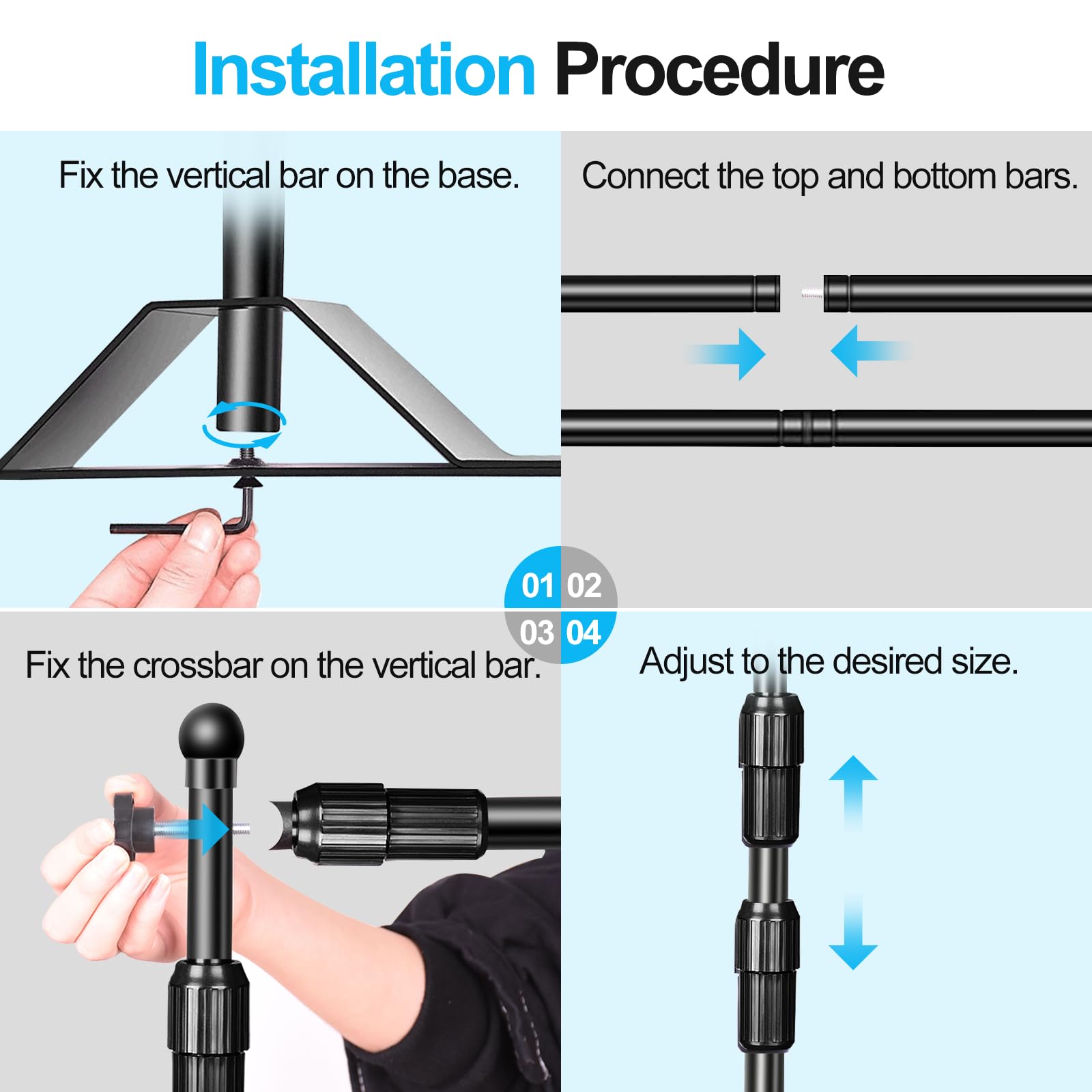 Installation Procedure

Fix the vertical bar on the base.

Connect the top and bottom bars.

01 02
03 04

Fix the crossbar on the vertical bar.

Adjust to the desired size.