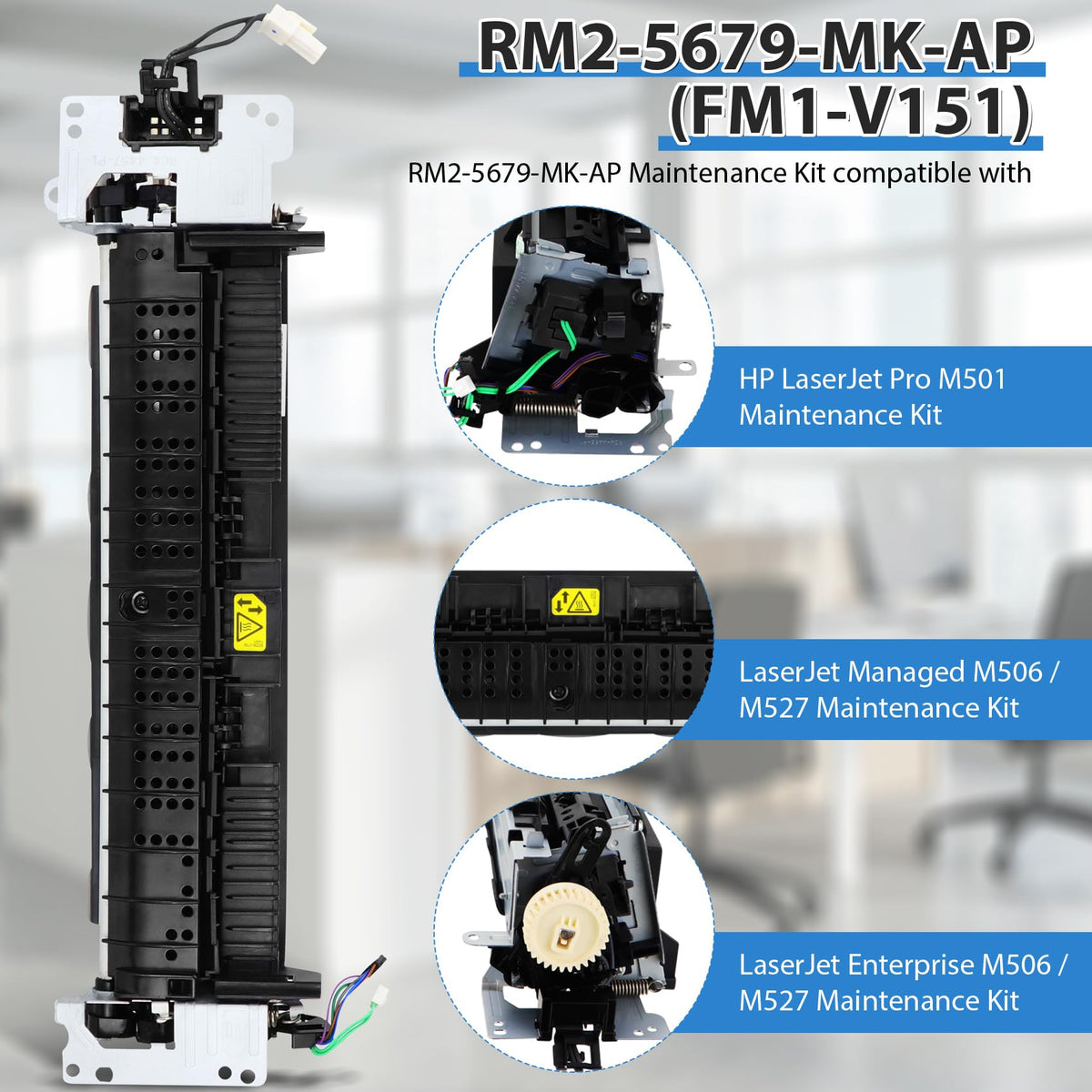 RM2-5679-MK-AP
(FM1-V151)

RM2-5679-MK-AP Maintenance Kit compatible with

HP LaserJet Pro M501 Maintenance Kit

LaserJet Managed M506 / M527 Maintenance Kit

LaserJet Enterprise M506 / M527 Maintenance Kit