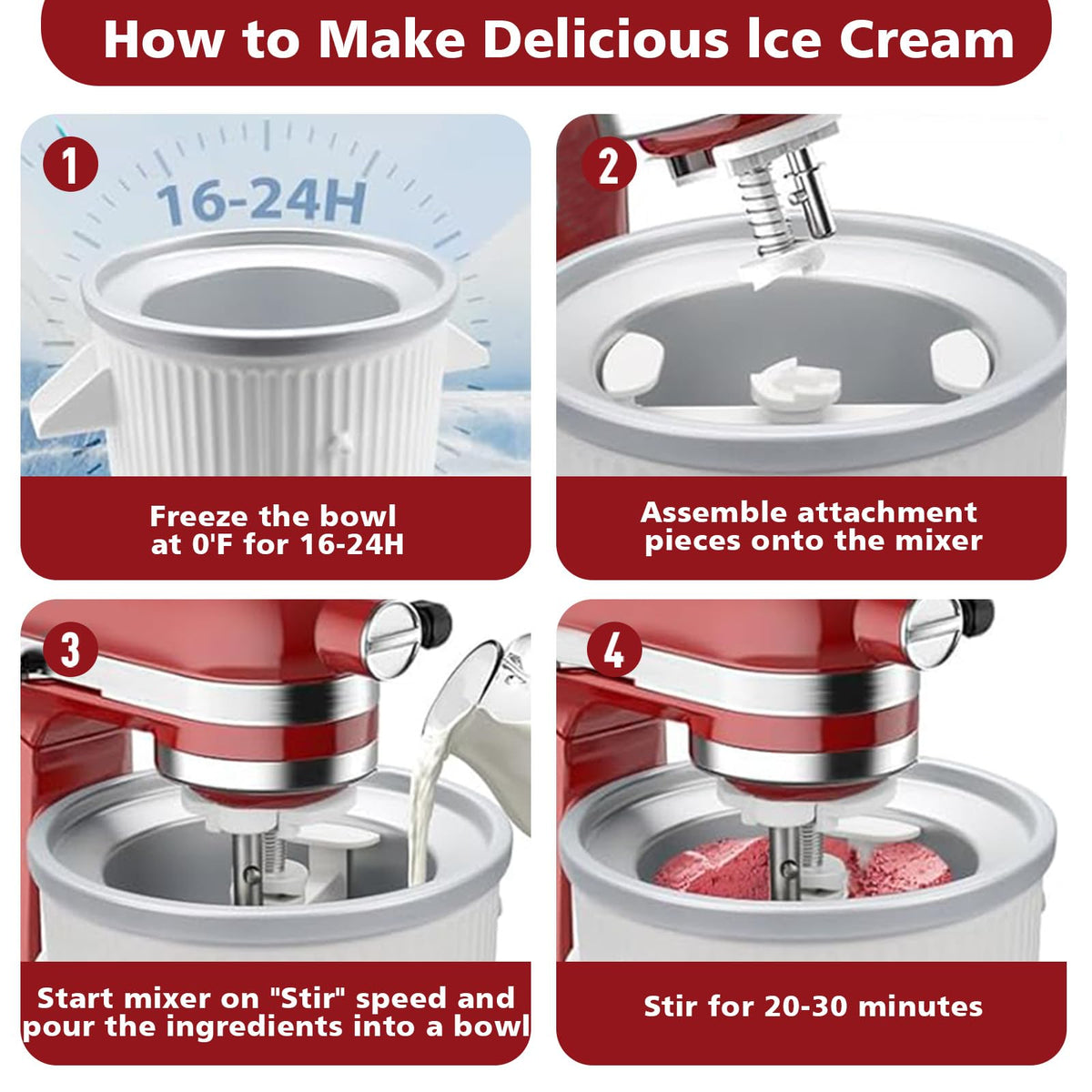 How to Make Delicious Ice Cream

1

16-24H

Freeze the bowl at 0'F for 16-24H

2

Assemble attachment pieces onto the mixer

3

Start mixer on "Stir" speed and pour the ingredients into a bowl

4

Stir for 20-30 minutes