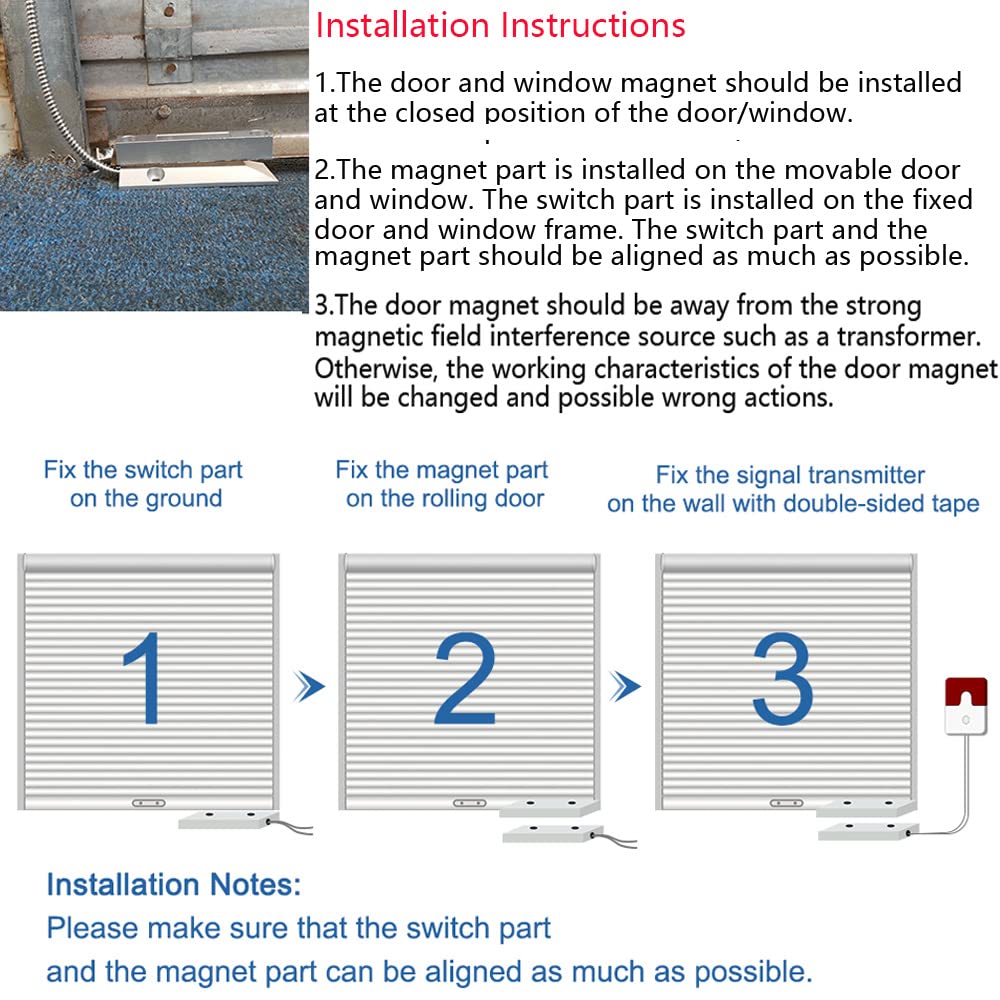 Installation Instructions

1.The door and window magnet should be installed at the closed position of the door/window.

2.The magnet part is installed on the movable door and window. The switch part is installed on the fixed door and window frame. The switch part and the magnet part should be aligned as much as possible.

3.The door magnet should be away from the strong magnetic field interference source such as a transformer. Otherwise, the working characteristics of the door magnet will be changed and possible wrong actions.

Fix the switch part on the ground

Fix the magnet part on the rolling door

Fix the signal transmitter on the wall with double-sided tape

1

2

3

Installation Notes:
Please make sure that the switch part and the magnet part can be aligned as much as possible.