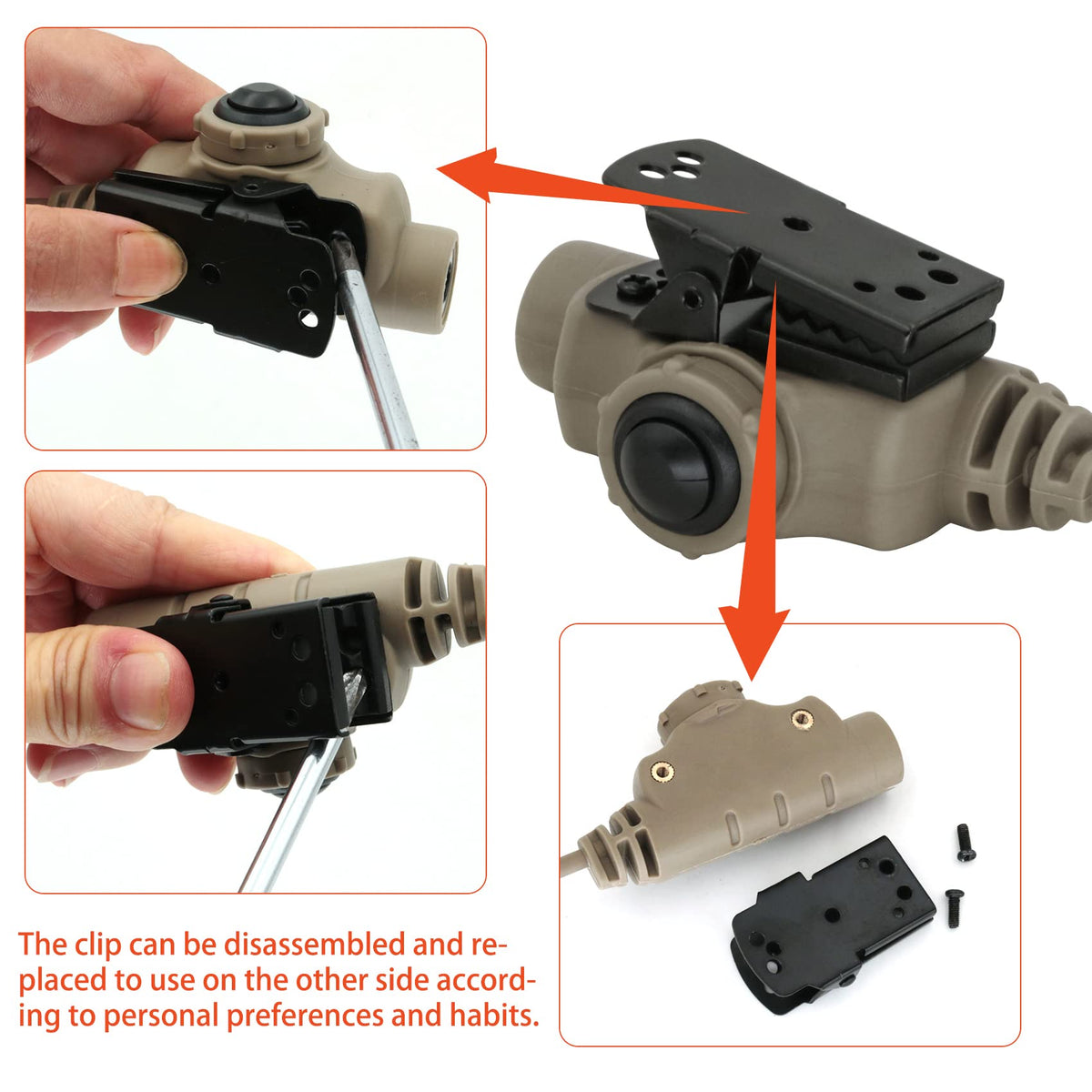 The clip can be disassembled and replaced to use on the other side according to personal preferences and habits.