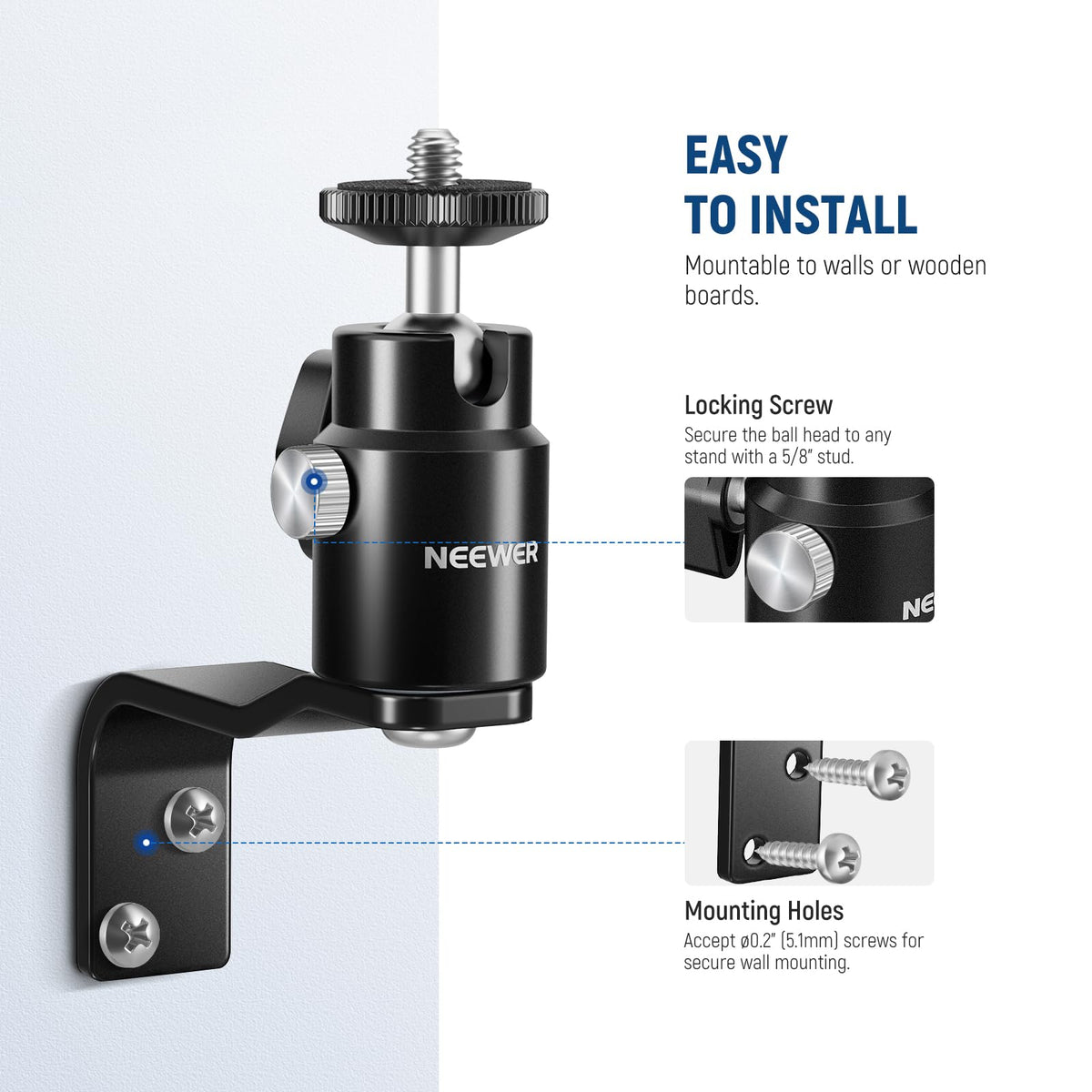 EASY TO INSTALL

Mountable to walls or wooden boards.

NEEWER

Locking Screw

Secure the ball head to any stand with a 5/8" stud.

NE

Mounting Holes

Accept ø0.2" (5.1mm) screws for secure wall mounting.