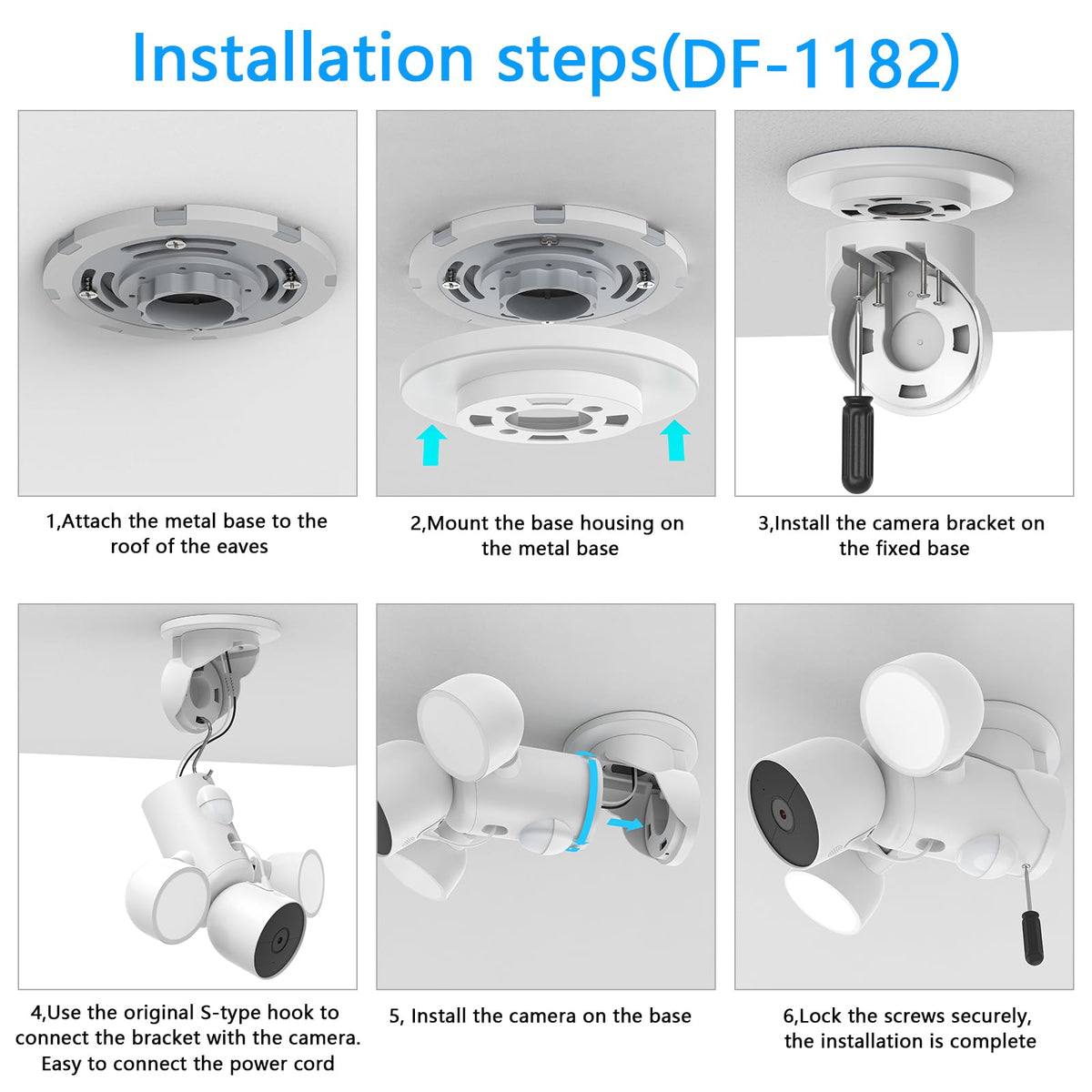 Installation steps(DF-1182)

1,Attach the metal base to the roof of the eaves

2,Mount the base housing on the metal base

3,Install the camera bracket on the fixed base

4,Use the original S-type hook to connect the bracket with the camera. Easy to connect the power cord

5, Install the camera on the base

6,Lock the screws securely, the installation is complete