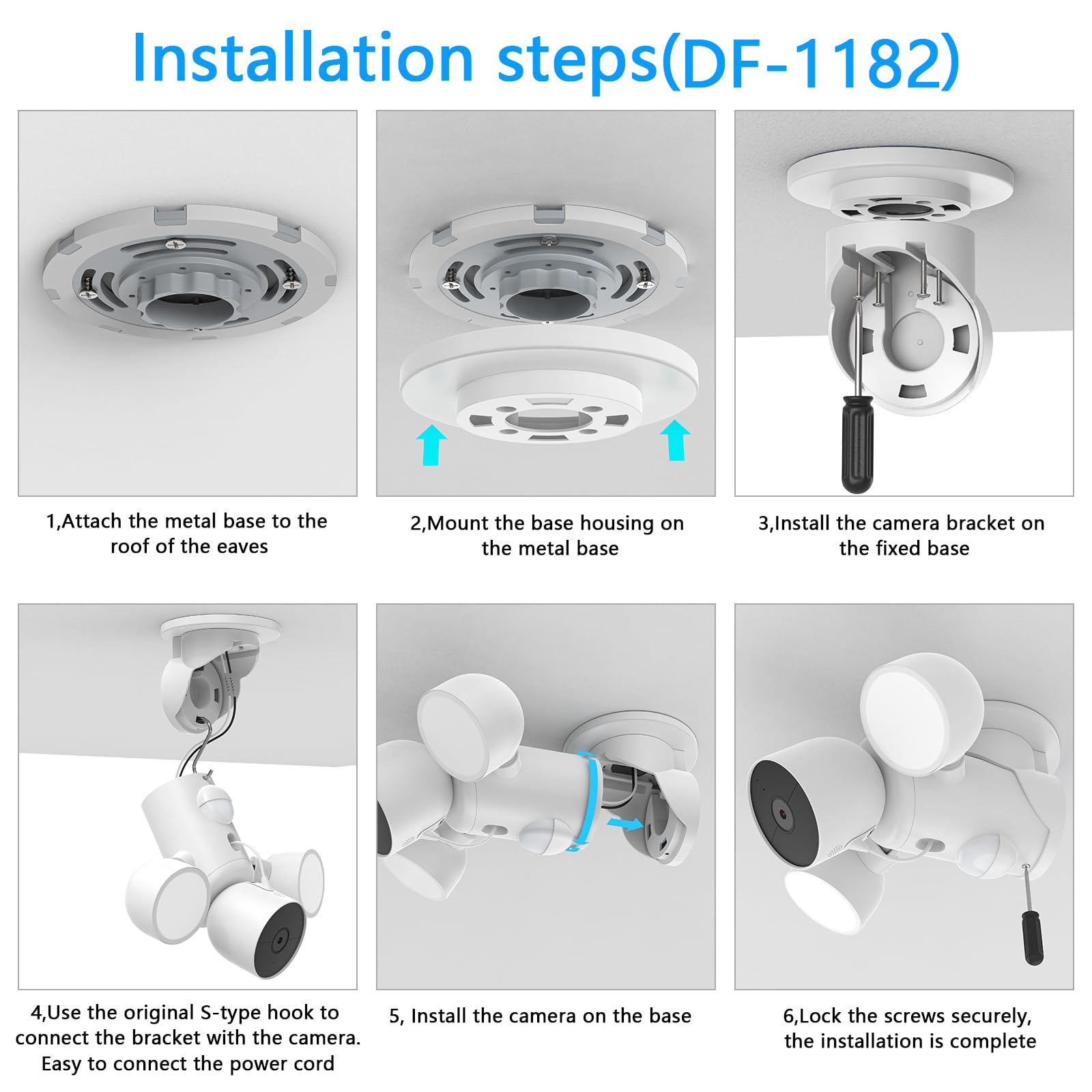 Installation steps(DF-1182)

1,Attach the metal base to the roof of the eaves

2,Mount the base housing on the metal base

3,Install the camera bracket on the fixed base

4,Use the original S-type hook to connect the bracket with the camera. Easy to connect the power cord

5, Install the camera on the base

6,Lock the screws securely, the installation is complete