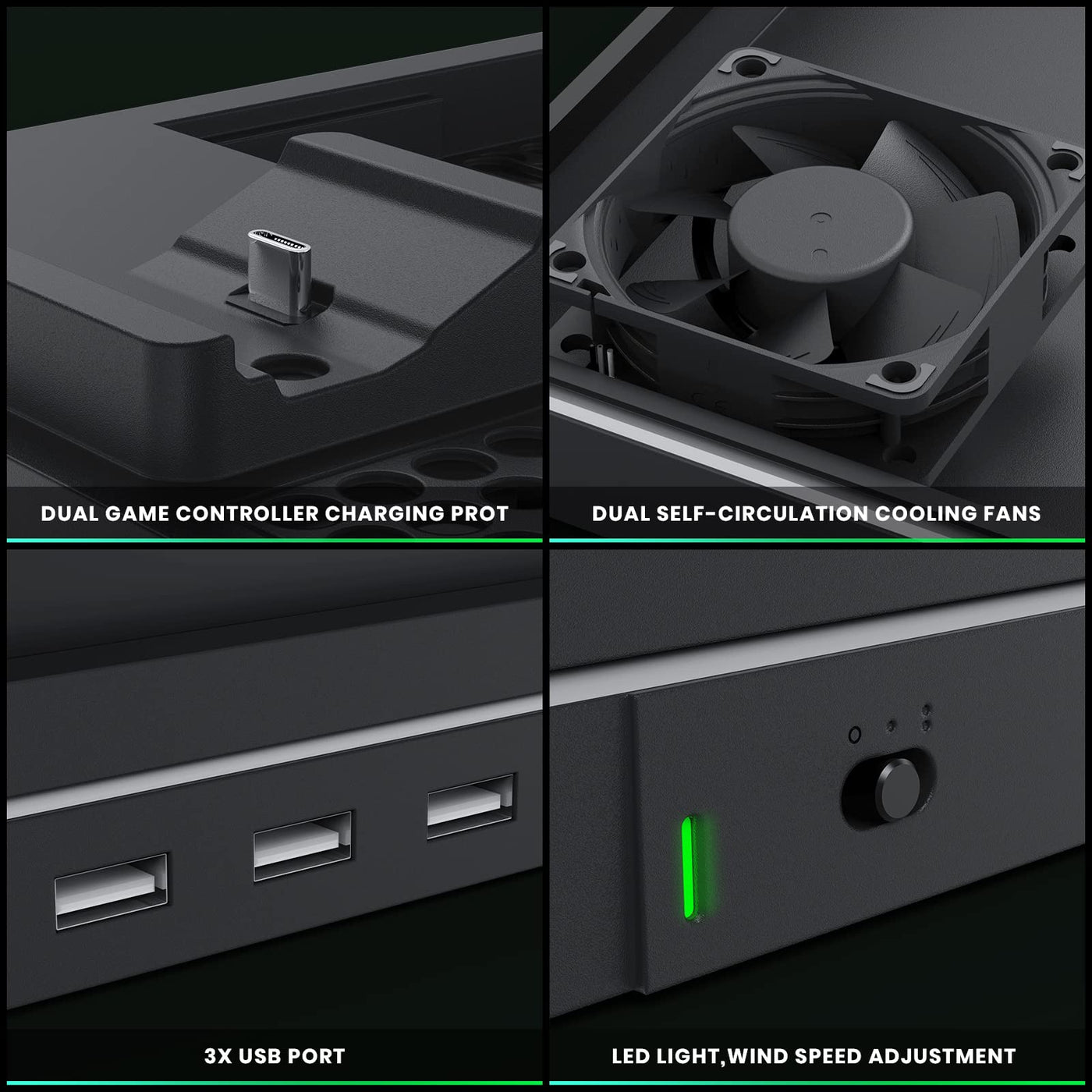 DUAL GAME CONTROLLER CHARGING PROT

DUAL SELF-CIRCULATION COOLING FANS

3X USB PORT

LED LIGHT,WIND SPEED ADJUSTMENT