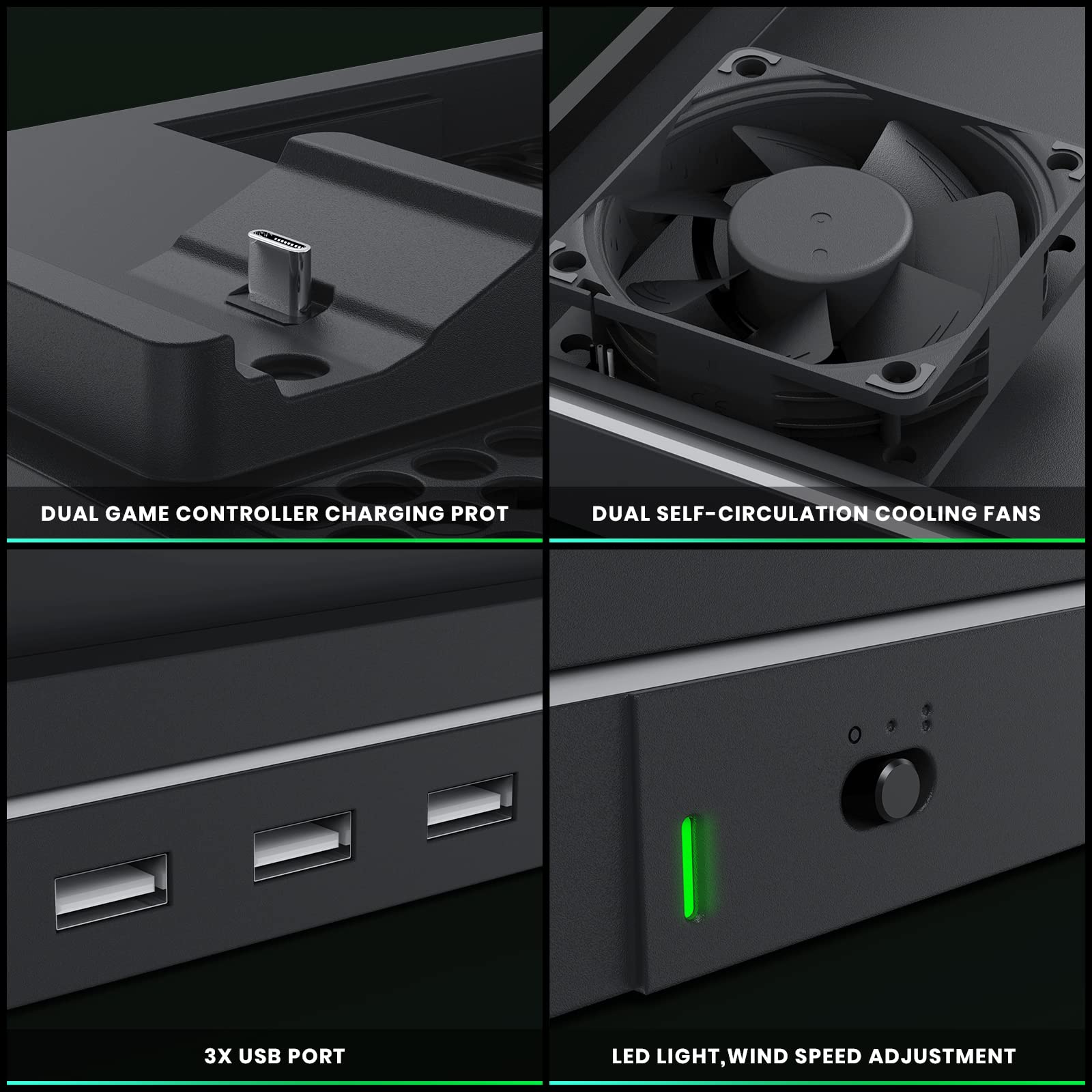 DUAL GAME CONTROLLER CHARGING PROT

DUAL SELF-CIRCULATION COOLING FANS

3X USB PORT

LED LIGHT,WIND SPEED ADJUSTMENT