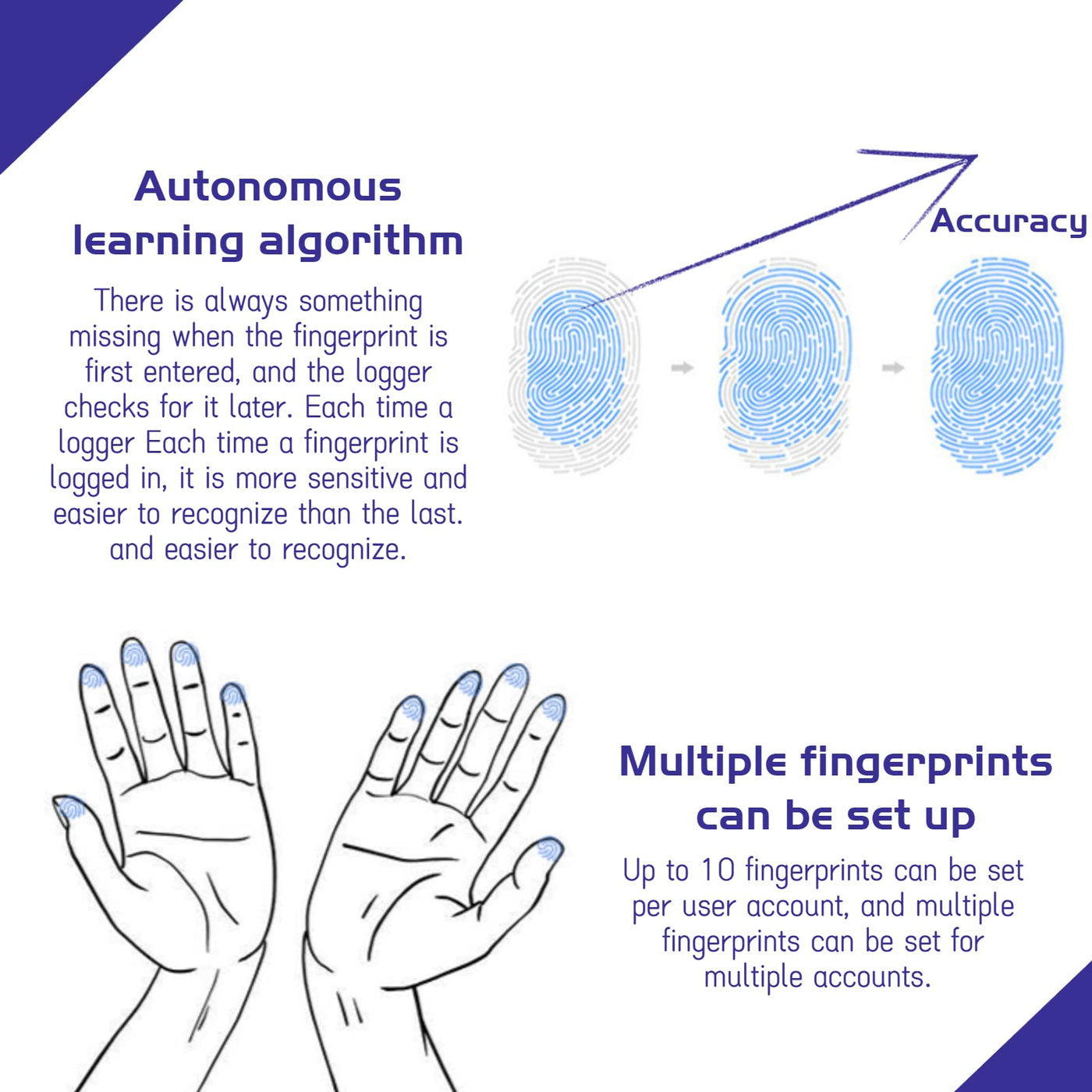 Autonomous learning algorithm

There is always something missing when the fingerprint is first entered, and the logger checks for it later. Each time a logger Each time a fingerprint is logged in, it is more sensitive and easier to recognize than the last. and easier to recognize.

Accuracy

Multiple fingerprints can be set up

Up to 10 fingerprints can be set per user account, and multiple fingerprints can be set for multiple accounts.