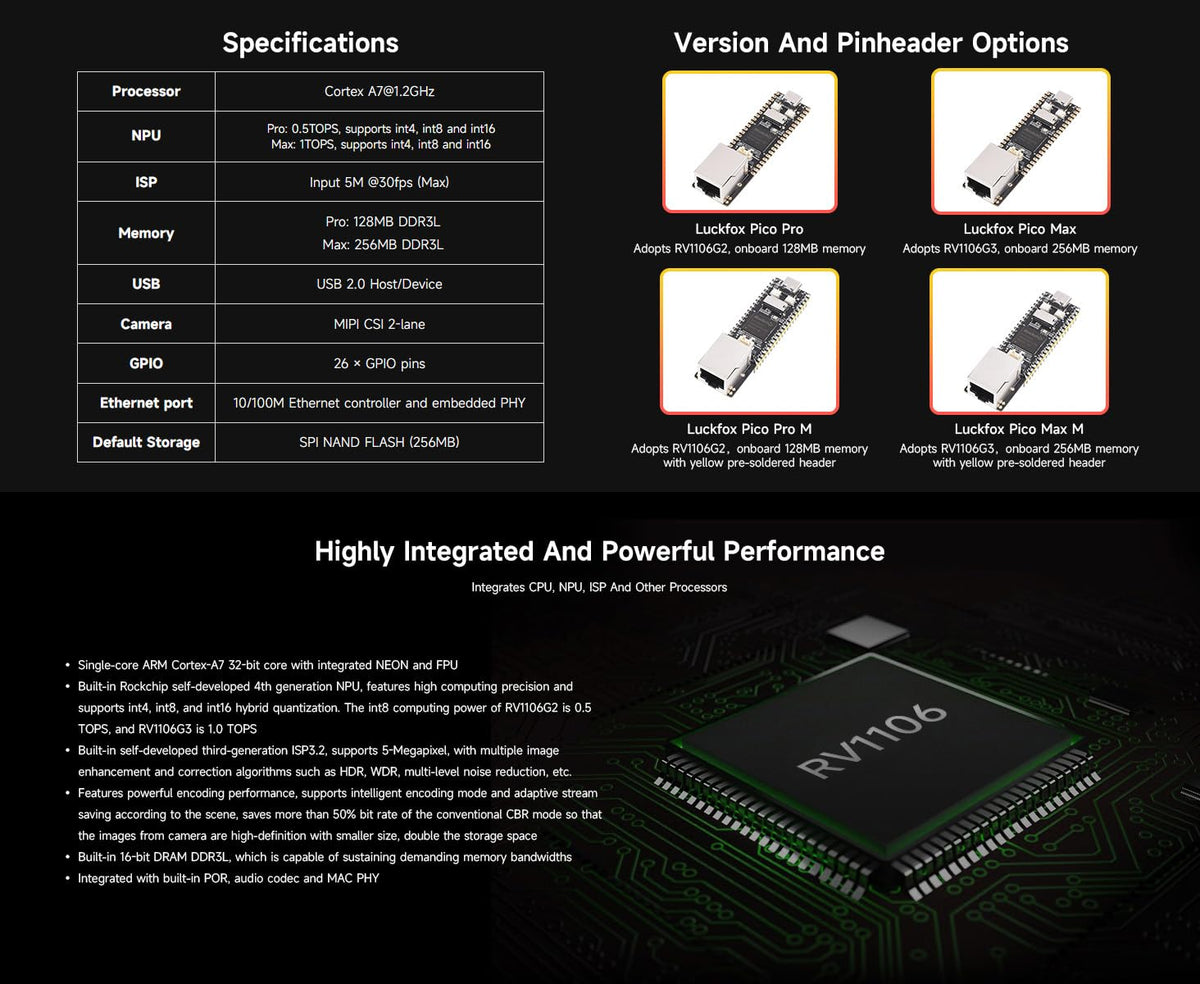 Specifications

| Processor | Cortex A7@1.2GHz |
|---|---|
| NPU | Pro: 0.5TOPS, supports int4, int8 and int16 Max: 1TOPS, supports int4, int8 and int16 |
| ISP | Input 5M @30fps (Max) |
| Memory | Pro: 128MB DDR3L Max: 256MB DDR3L |
| USB | USB 2.0 Host/Device |
| Camera | MIPI CSI 2-lane |
| GPIO | 26 × GPIO pins |
| Ethernet port | 10/100M Ethernet controller and embedded PHY |
| Default Storage | SPI NAND FLASH (256MB) |

Version And Pinheader Options

Luckfox Pico Pro
Adopts RV1106G2, onboard 128MB memory

Luckfox Pico Max
Adopts RV1106G3, onboard 256MB memory

Luckfox Pico Pro M
Adopts RV1106G2, onboard 128MB memory with yellow pre-soldered header

Luckfox Pico Max M
Adopts RV1106G3, onboard 256MB memory with yellow pre-soldered header

Highly Integrated And Powerful Performance

Integrates CPU, NPU, ISP And Other Processors

• Single-core ARM Cortex-A7 32-bit core with integrated NEON and FPU
• Built-in Rockchip self-developed 4th generation NPU, features high computing precision and supports int4, int8, and int16 hybrid quantization. The int8 computing power of RV1106G2 is 0.5 TOPS, and RV1106G3 is 1.0 TOPS
• Built-in self-developed third-generation ISP3.2, supports 5-Megapixel, with multiple image enhancement and correction algorithms such as HDR, WDR, multi-level noise reduction, etc.
• Features powerful encoding performance, supports intelligent encoding mode and adaptive stream saving according to the scene, saves more than 50% bit rate of the conventional CBR mode so that the images from camera are high-definition with smaller size, double the storage space
• Built-in 16-bit DRAM DDR3L, which is capable of sustaining demanding memory bandwidths
• Integrated with built-in POR, audio codec and MAC PHY

RV1106