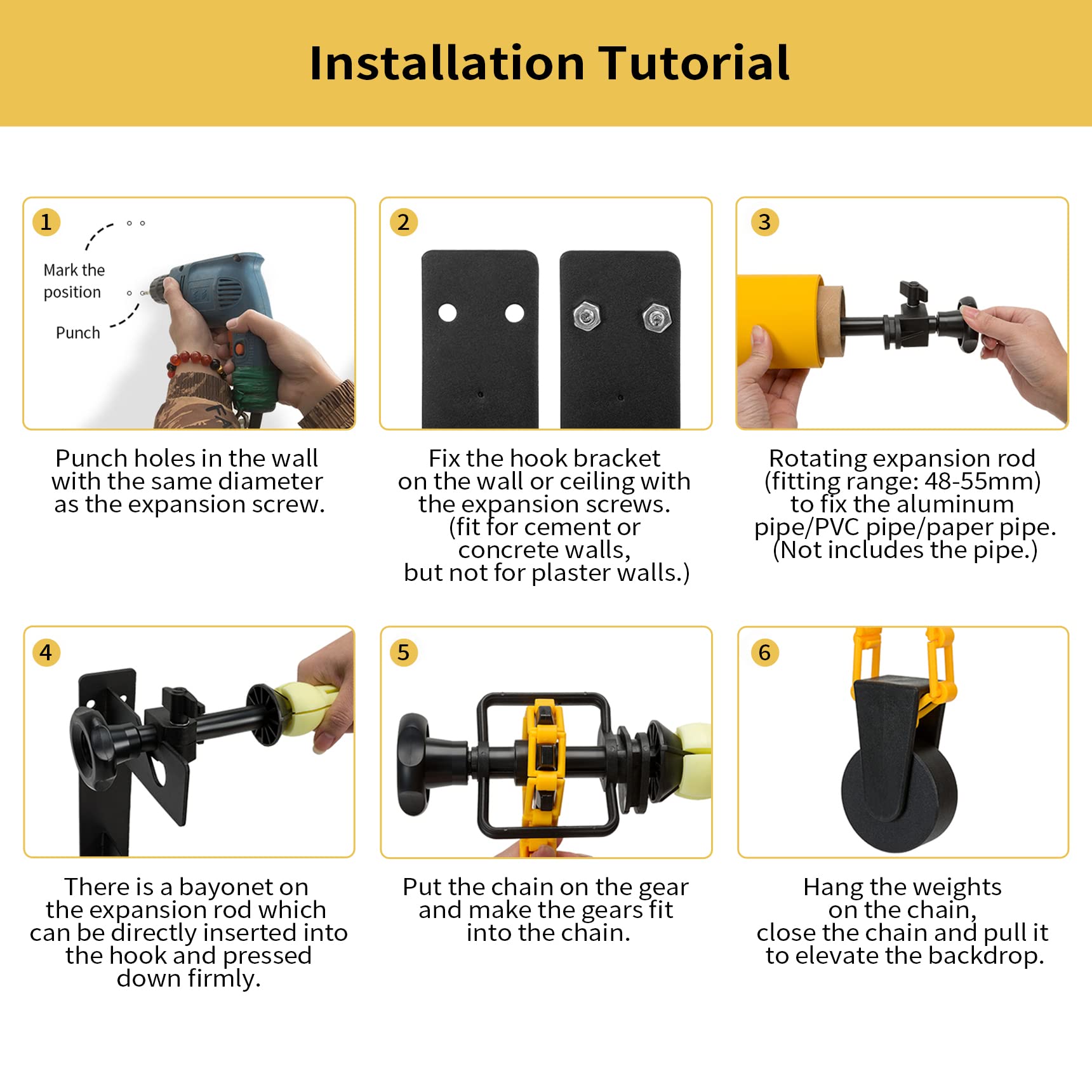 Installation Tutorial

1

Mark the position

Punch

Punch holes in the wall with the same diameter as the expansion screw.

2

Fix the hook bracket on the wall or ceiling with the expansion screws. (fit for cement or concrete walls, but not for plaster walls.)

3

Rotating expansion rod (fitting range: 48-55mm) to fix the aluminum pipe/PVC pipe/paper pipe. (Not includes the pipe.)

4

There is a bayonet on the expansion rod which can be directly inserted into the hook and pressed down firmly.

5

Put the chain on the gear and make the gears fit into the chain.

6

Hang the weights on the chain, close the chain and pull it to elevate the backdrop.