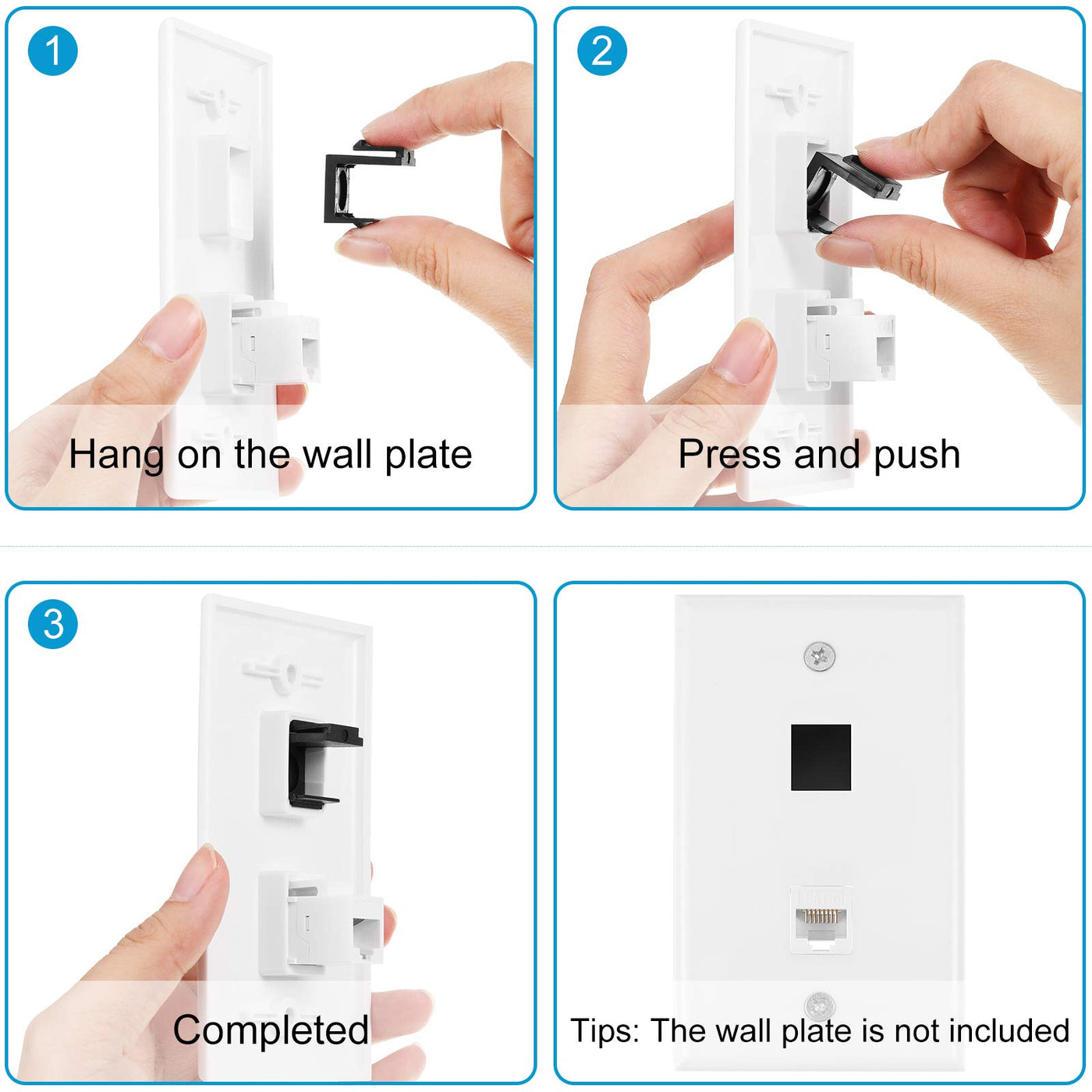 1

Hang on the wall plate

2

Press and push

3

Completed

Tips: The wall plate is not included