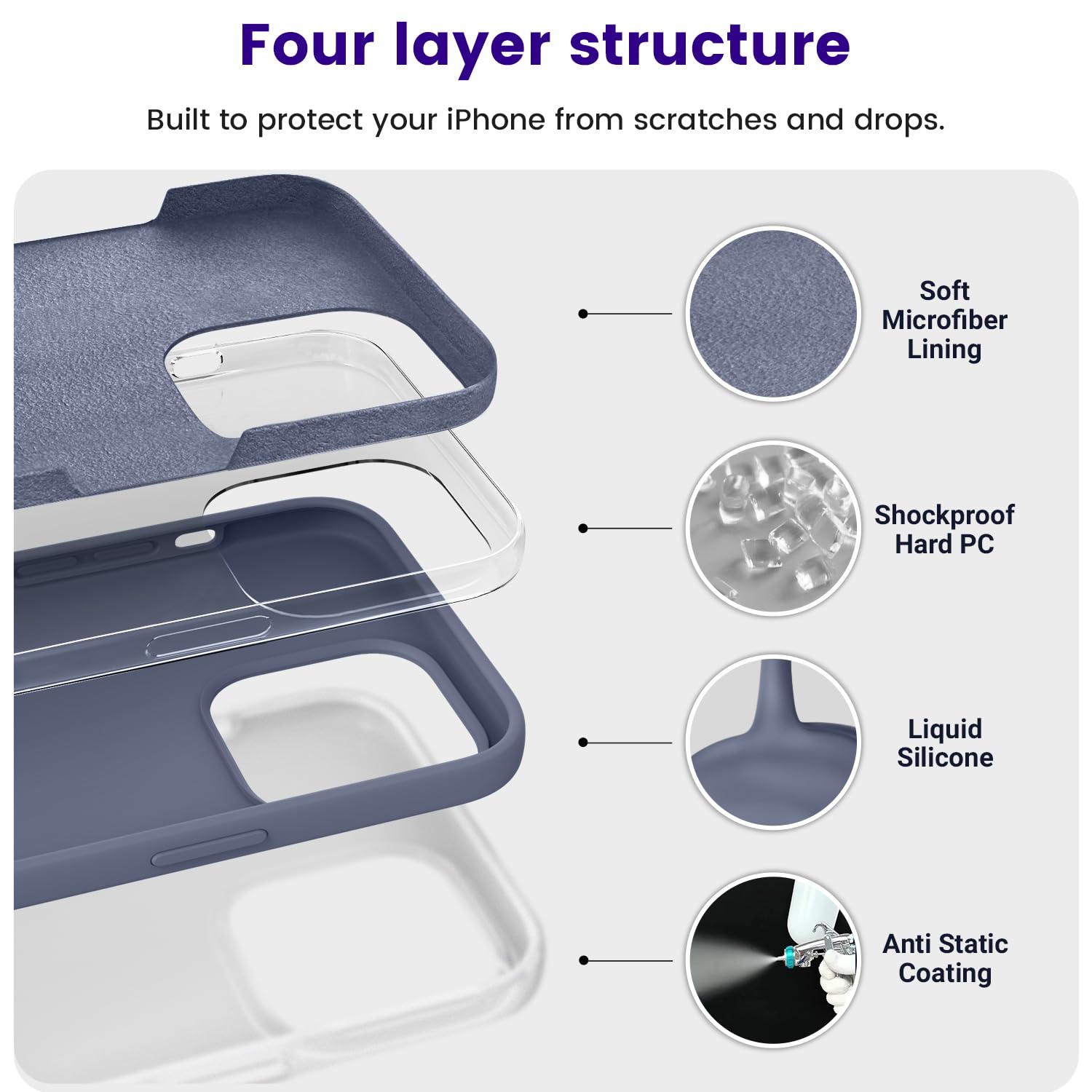 Four layer structure

Built to protect your iPhone from scratches and drops.

Soft Microfiber Lining

Shockproof Hard PC

Liquid Silicone

Anti Static Coating