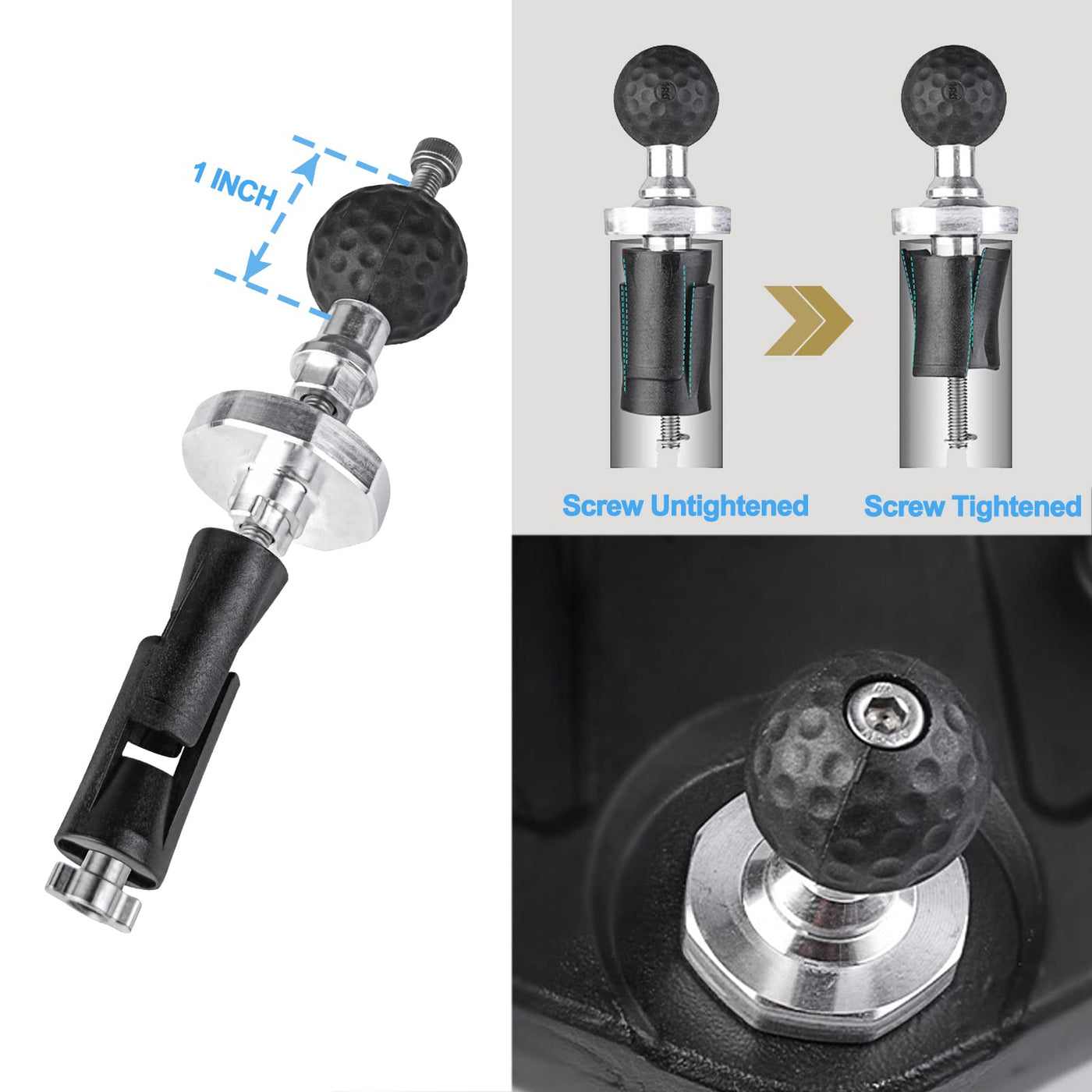 1 INCH

Screw Untightened

Screw Tightened