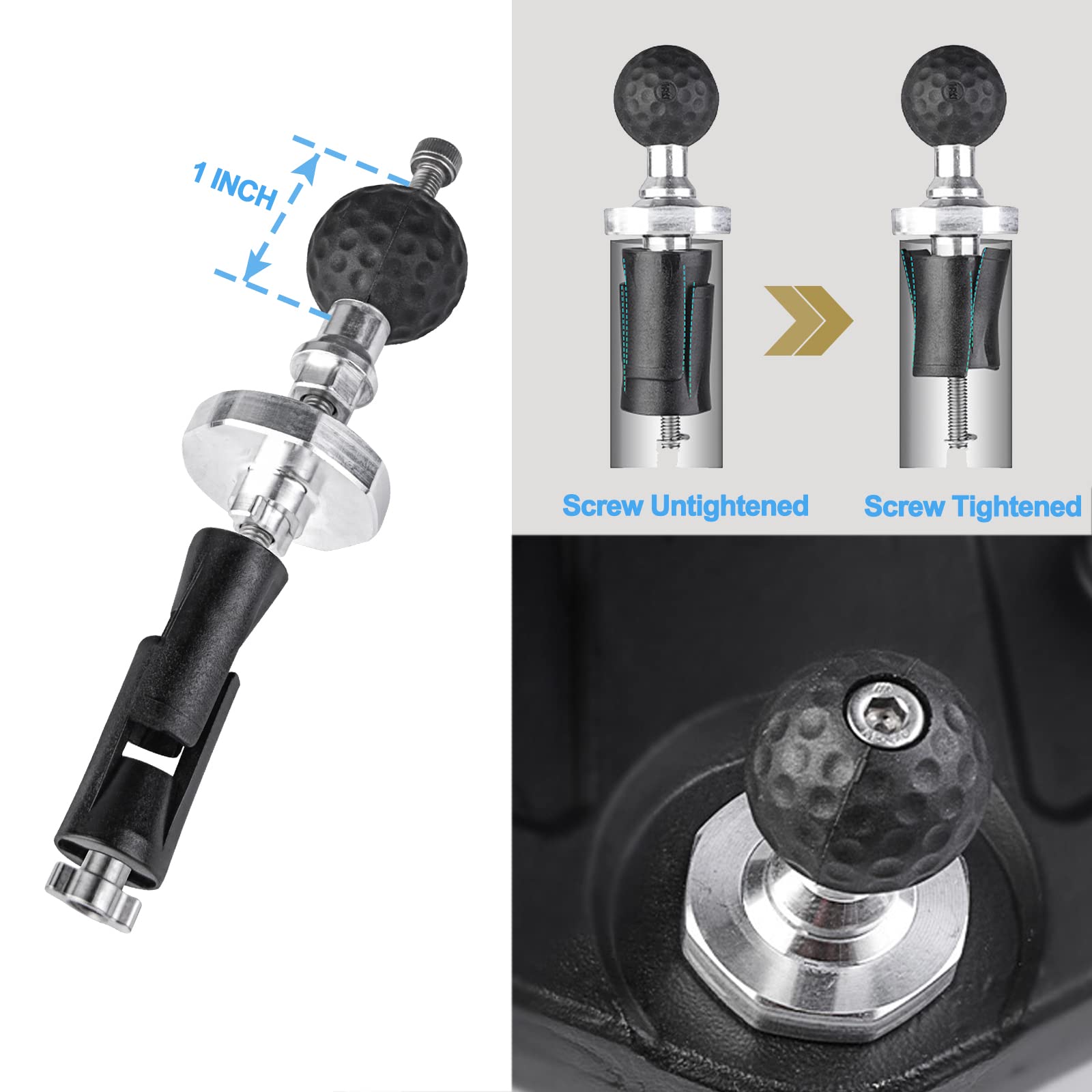 1 INCH

Screw Untightened

Screw Tightened