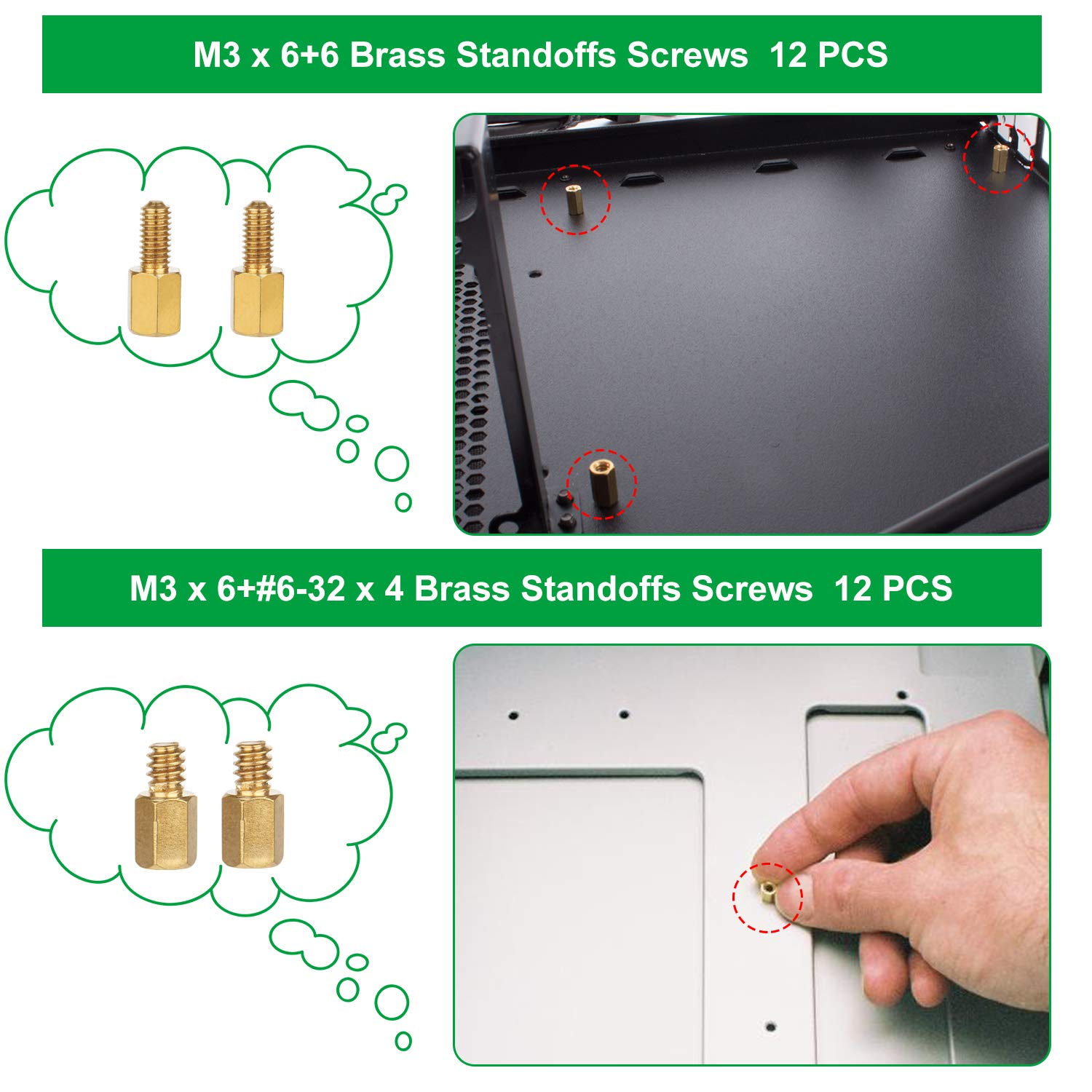 M3 x 6+6 Brass Standoffs Screws 12 PCS

M3 x 6+#6-32 x 4 Brass Standoffs Screws 12 PCS