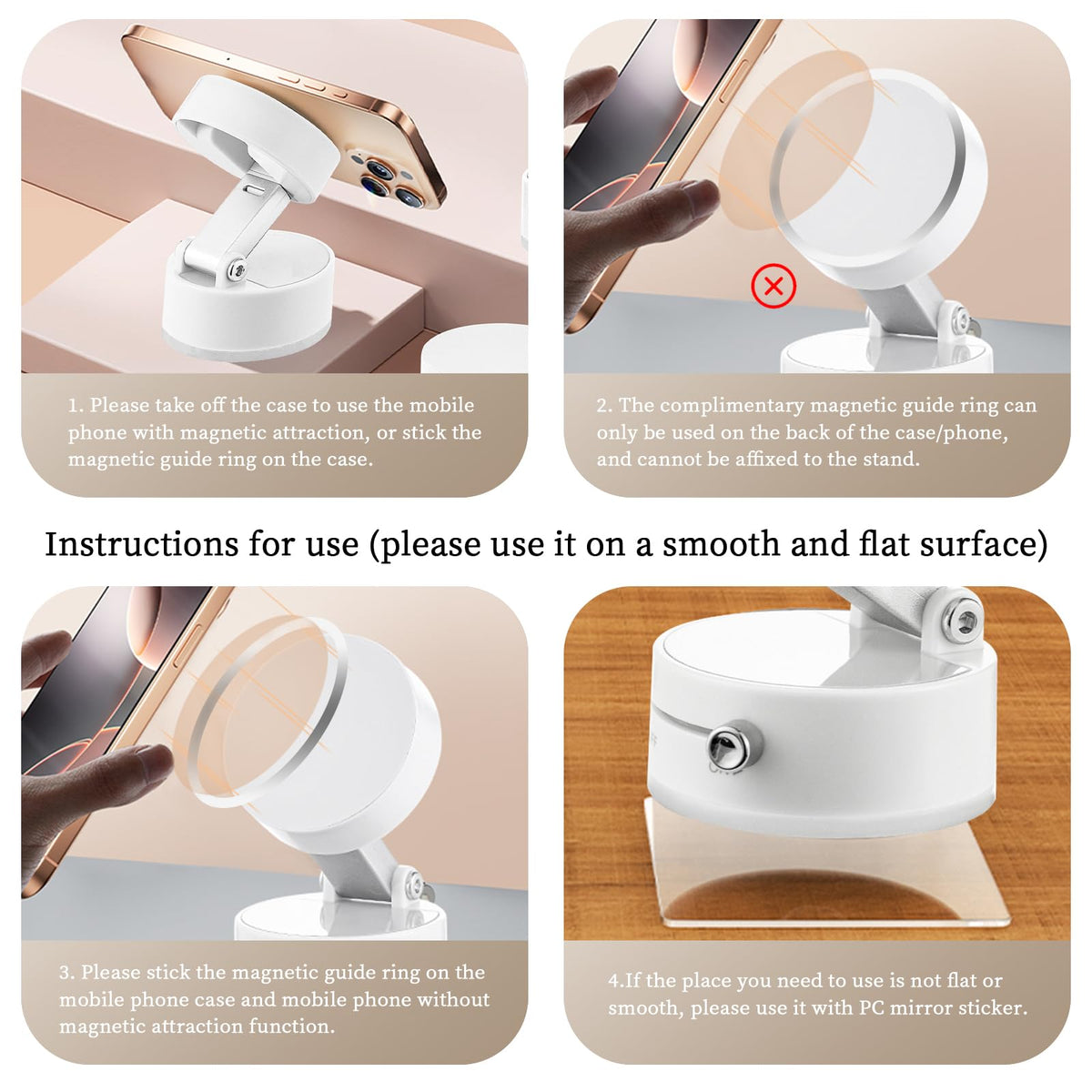 1. Please take off the case to use the mobile phone with magnetic attraction, or stick the magnetic guide ring on the case.

2. The complimentary magnetic guide ring can only be used on the back of the case/phone, and cannot be affixed to the stand.

Instructions for use (please use it on a smooth and flat surface)

3. Please stick the magnetic guide ring on the mobile phone case and mobile phone without magnetic attraction function.

4.If the place you need to use is not flat or smooth, please use it with PC mirror sticker.