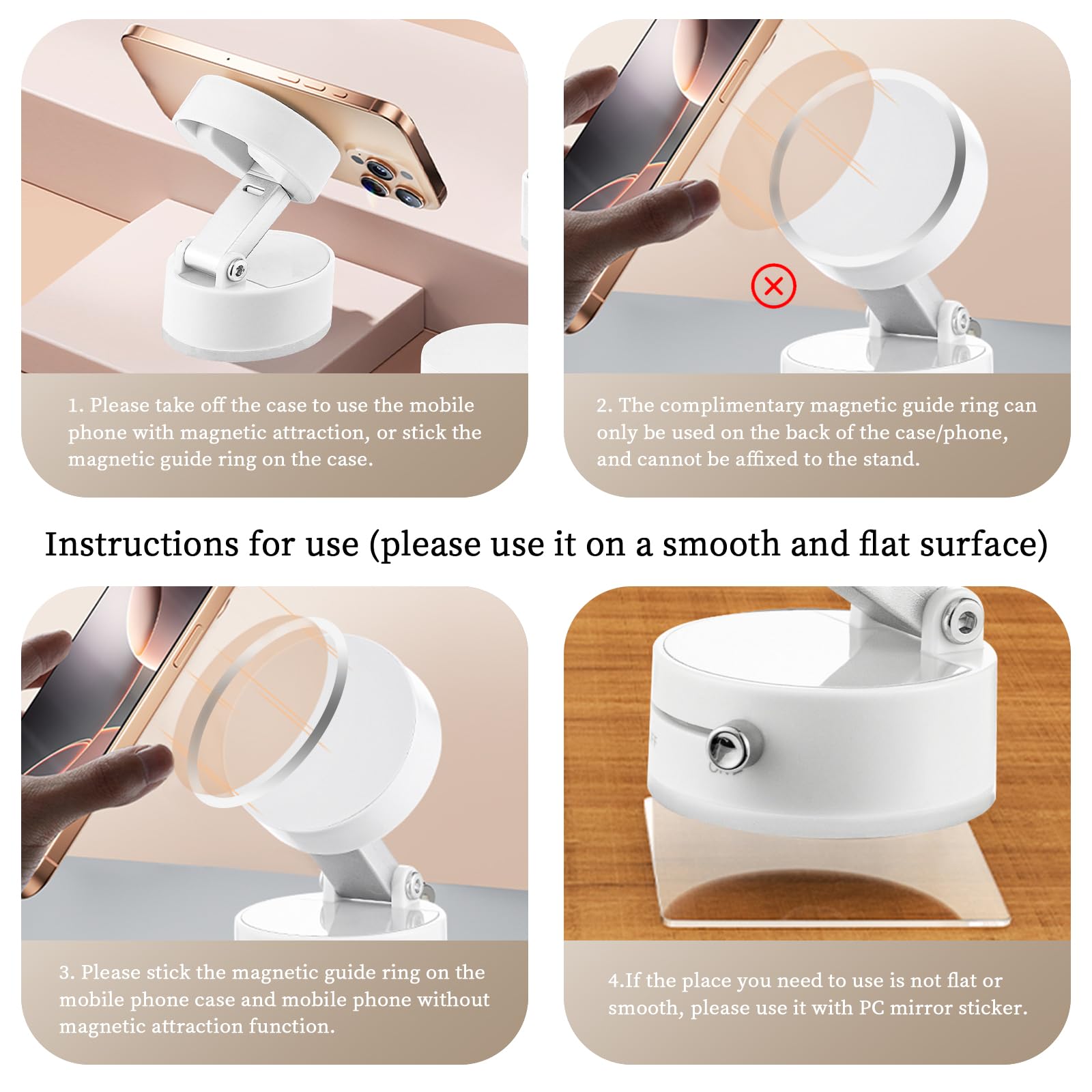 1. Please take off the case to use the mobile phone with magnetic attraction, or stick the magnetic guide ring on the case.

2. The complimentary magnetic guide ring can only be used on the back of the case/phone, and cannot be affixed to the stand.

Instructions for use (please use it on a smooth and flat surface)

3. Please stick the magnetic guide ring on the mobile phone case and mobile phone without magnetic attraction function.

4.If the place you need to use is not flat or smooth, please use it with PC mirror sticker.