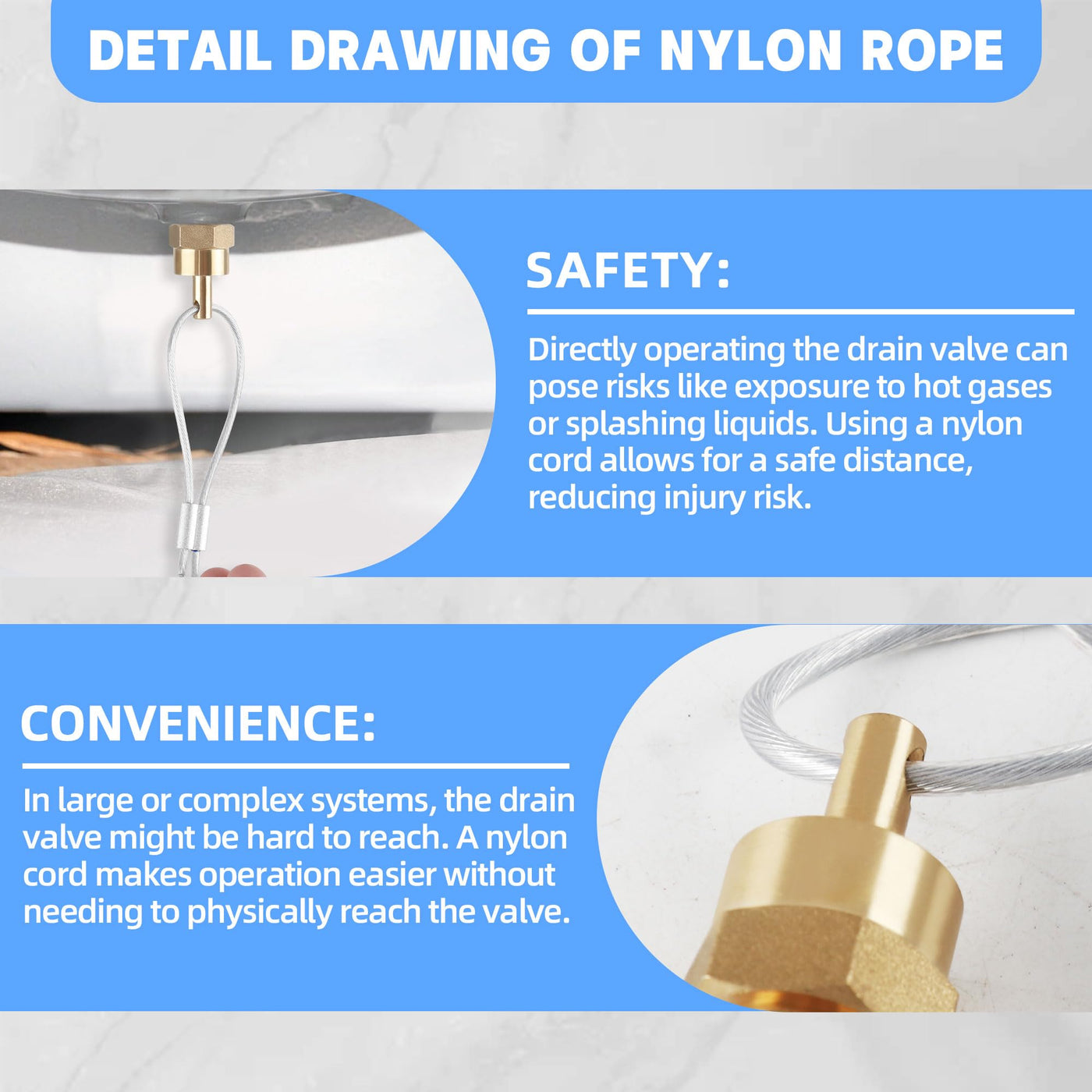 DETAIL DRAWING OF NYLON ROPE

SAFETY:

Directly operating the drain valve can pose risks like exposure to hot gases or splashing liquids. Using a nylon cord allows for a safe distance, reducing injury risk.

CONVENIENCE:

In large or complex systems, the drain valve might be hard to reach. A nylon cord makes operation easier without needing to physically reach the valve.