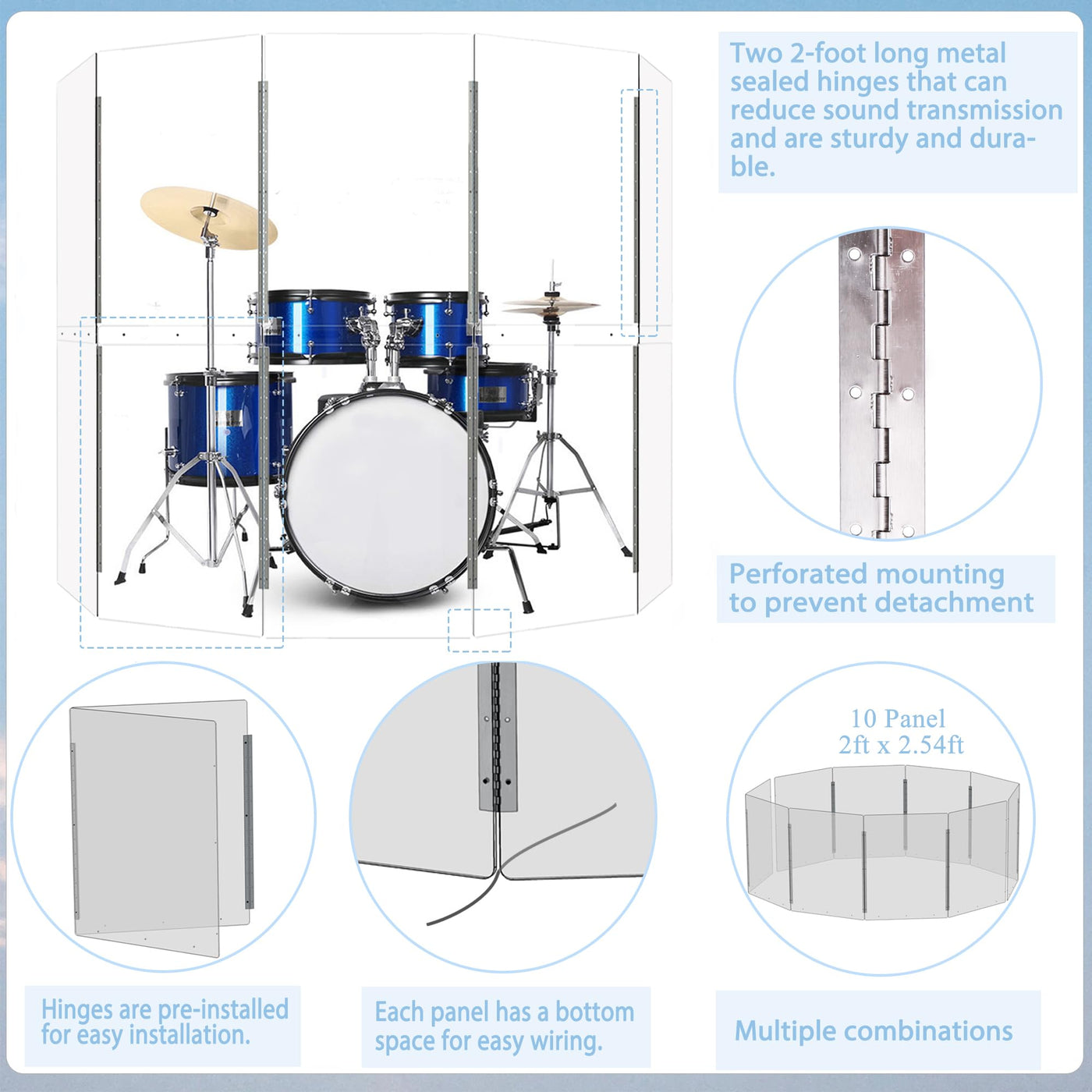 Two 2-foot long metal sealed hinges that can reduce sound transmission and are sturdy and durable.

Perforated mounting to prevent detachment

10 Panel
2ft x 2.54ft

Hinges are pre-installed for easy installation.

Each panel has a bottom space for easy wiring.

Multiple combinations