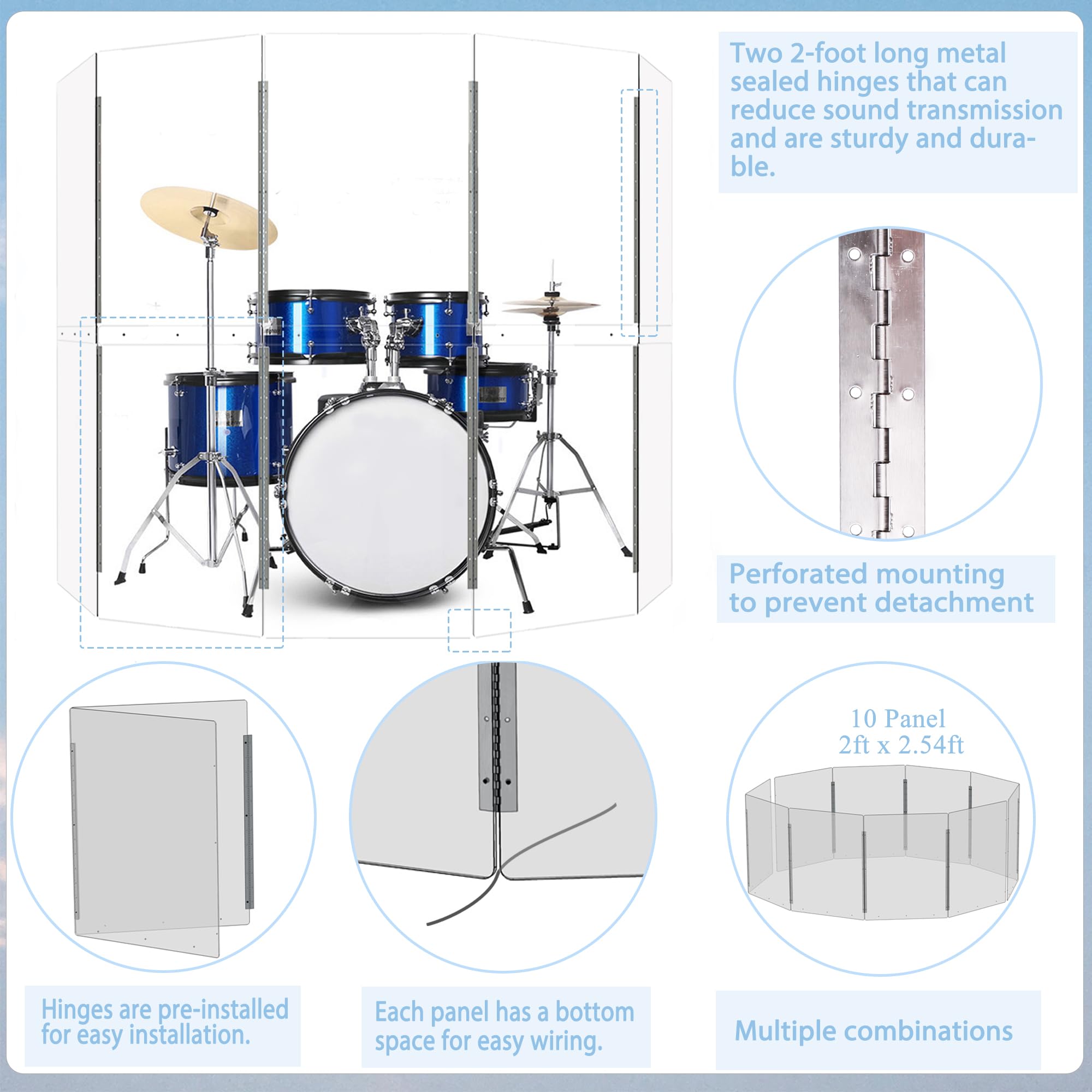 Two 2-foot long metal sealed hinges that can reduce sound transmission and are sturdy and durable.

Perforated mounting to prevent detachment

10 Panel
2ft x 2.54ft

Hinges are pre-installed for easy installation.

Each panel has a bottom space for easy wiring.

Multiple combinations