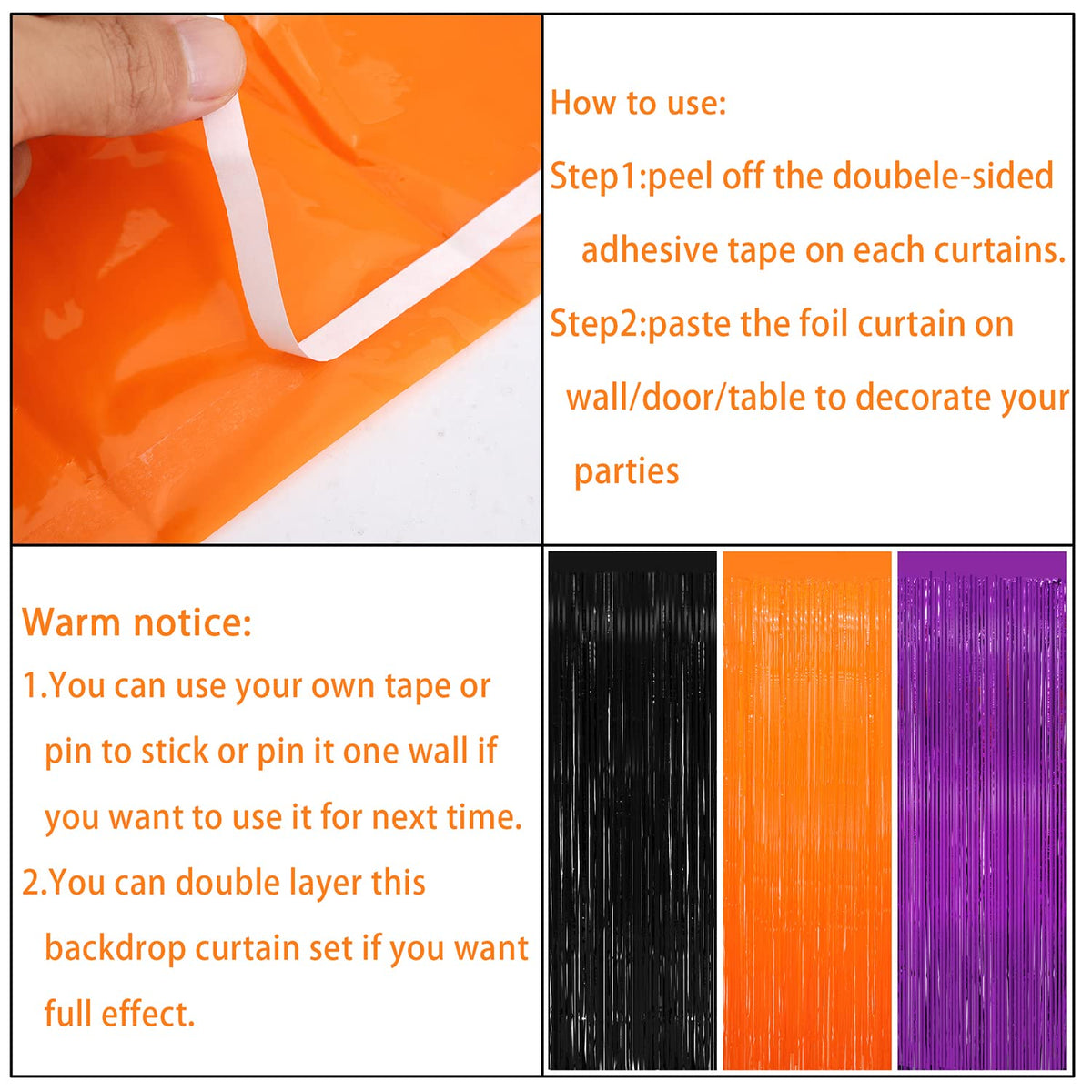 How to use:

Step1:peel off the doubele-sided adhesive tape on each curtains.

Step2:paste the foil curtain on wall/door/table to decorate your parties

Warm notice:

1.You can use your own tape or pin to stick or pin it one wall if you want to use it for next time.

2.You can double layer this backdrop curtain set if you want full effect.